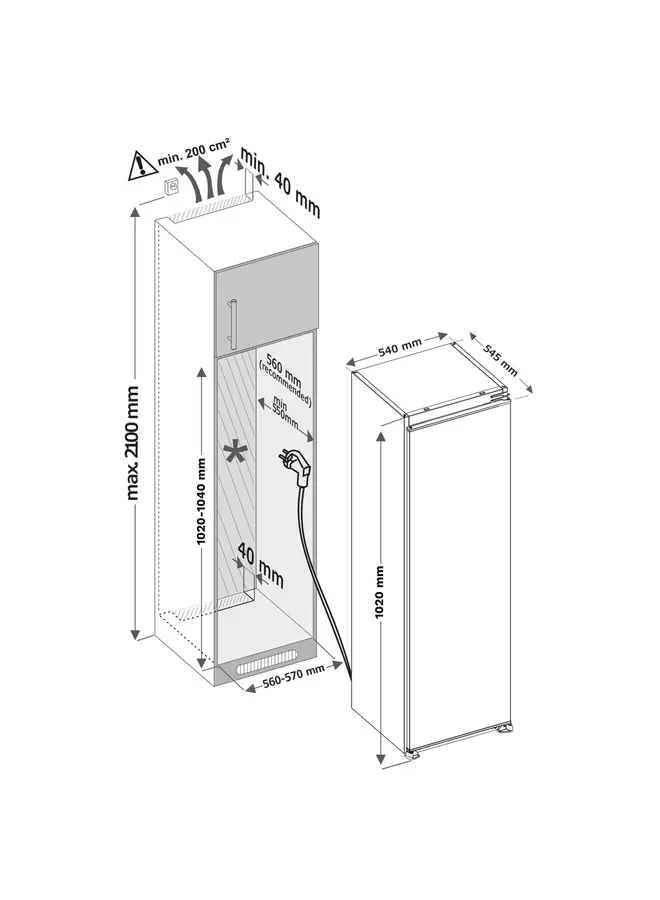 min. 200 cm²

min. 40 mm

max. 2100 mm

560 mm
(recommended)

min
550mm

*

1020-1040 mm

40 mm

560-570 mm

540 mm

545 mm

1020 mm