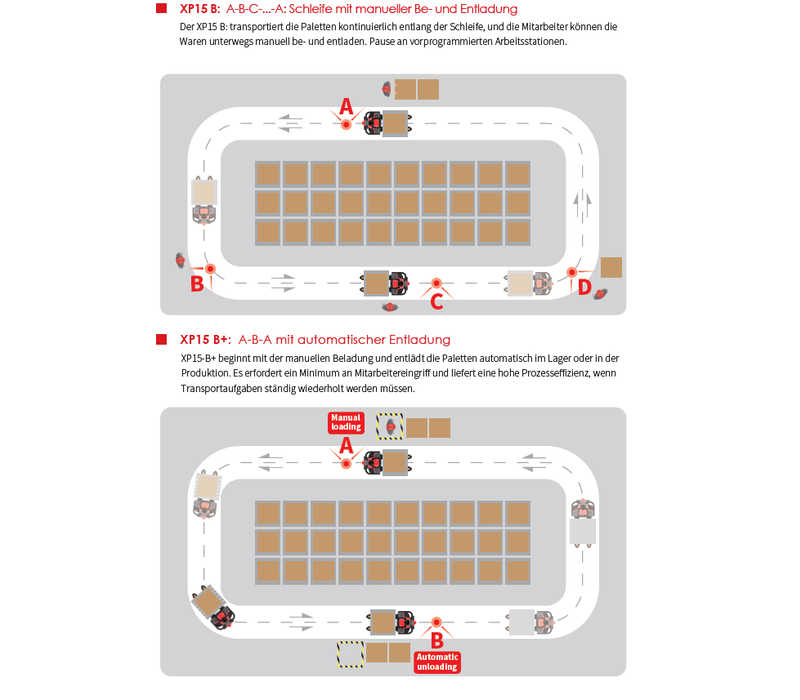 XP15 B: A-B-C-...-A: Schleife mit manueller Be- und Entladung

Der XP15 B: transportiert die Paletten kontinuierlich entlang der Schleife, und die Mitarbeiter können die Waren unterwegs manuell be- und entladen. Pause an vorprogrammierten Arbeitsstationen.

A

B

C

D

XP15 B+: A-B-A mit automatischer Entladung

XP15-B+ beginnt mit der manuellen Beladung und entlädt die Paletten automatisch im Lager oder in der Produktion. Es erfordert ein Minimum an Mitarbeitereingriff und liefert eine hohe Prozesseffizienz, wenn Transportaufgaben ständig wiederholt werden müssen.

Manual loading

A

B

Automatic unloading