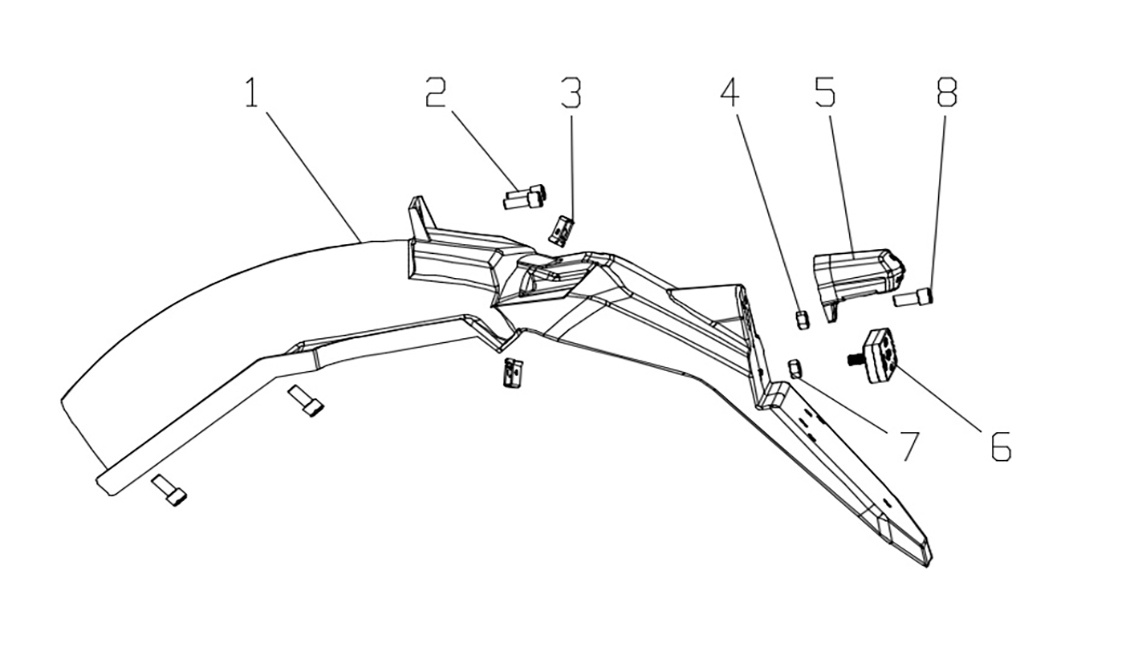 1
2
3
4
5
8
7
6