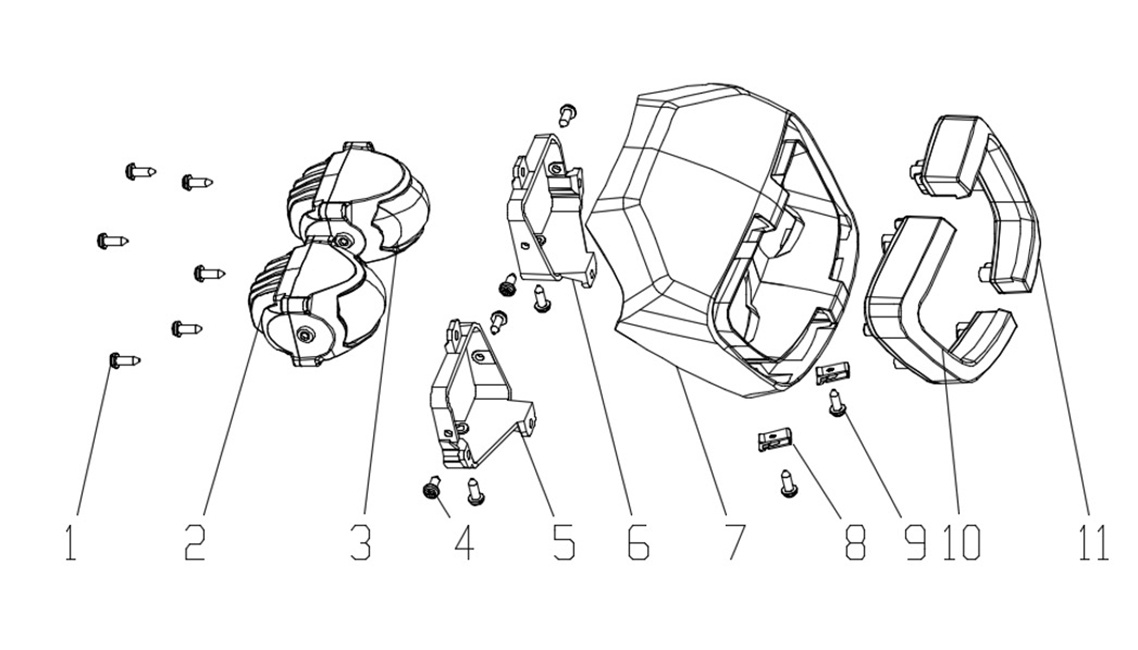 1 2 3 4 5 6 7 8 9 10 11