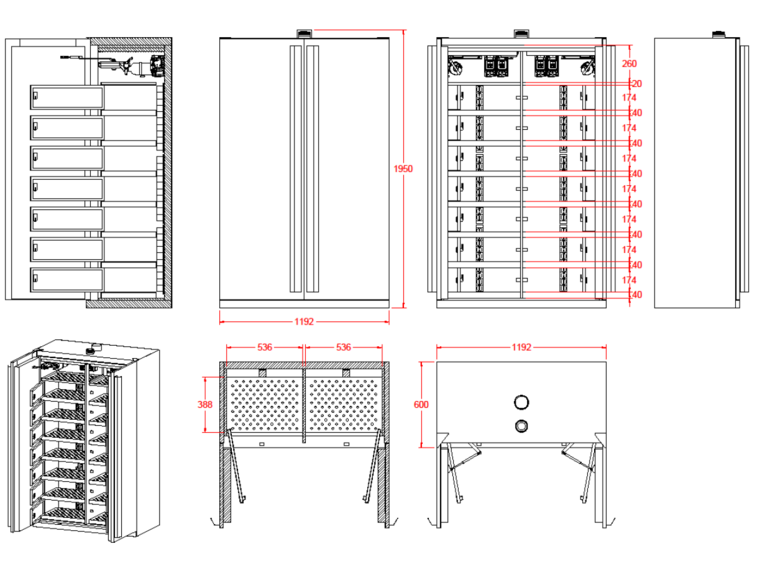 1950
1192
260
20
174
40
174
40
174
40
174
40
174
40
174
40
174
40
536
536
388
1192
600