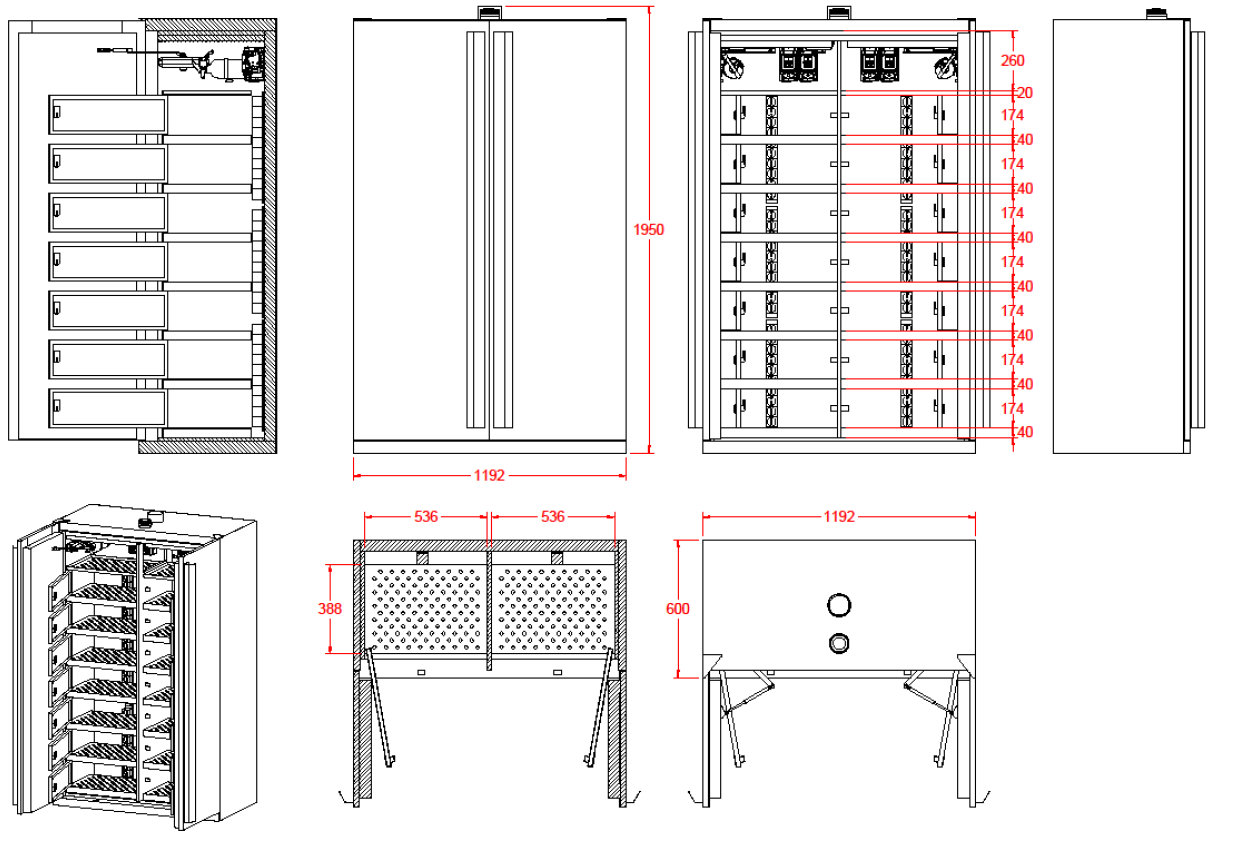 1950

1192

260
20
174
40
174
40
174
40
174
40
174
40
174
40
174
40

536
536
388

1192
600