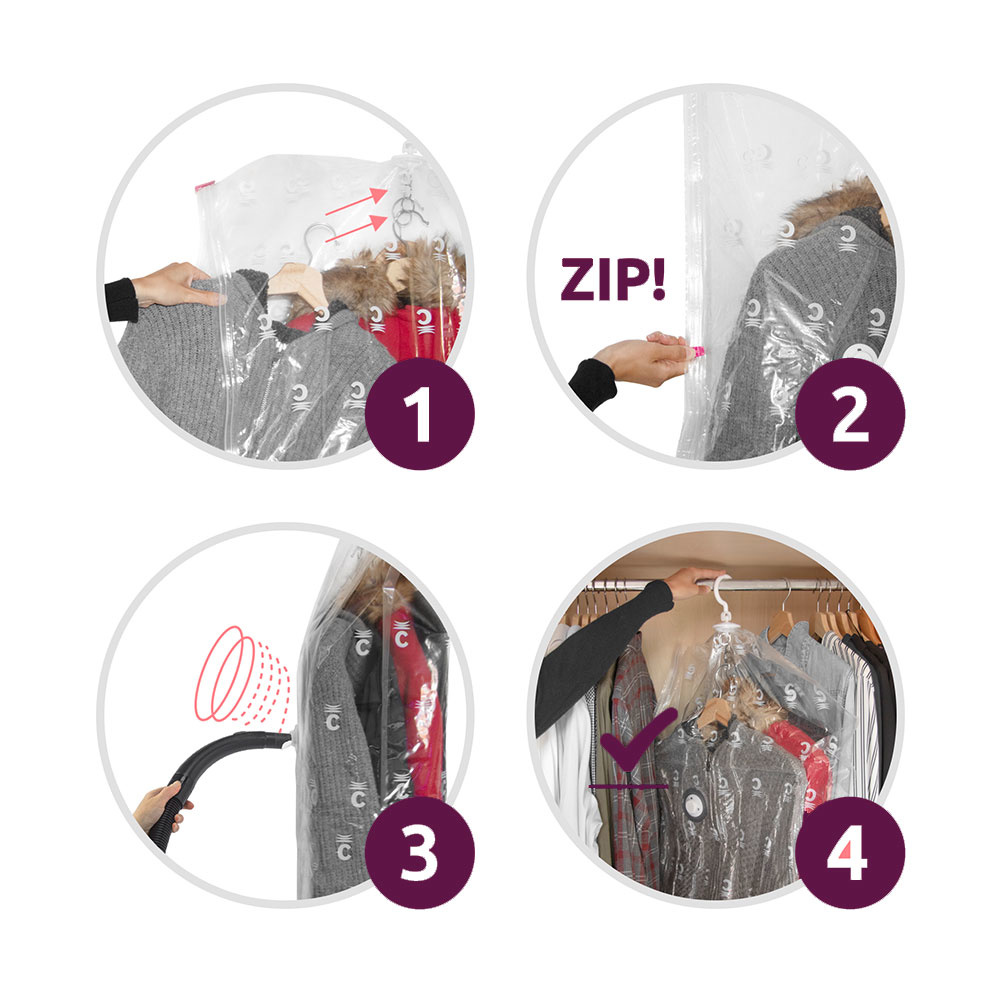 1

ZIP!

2

3

4