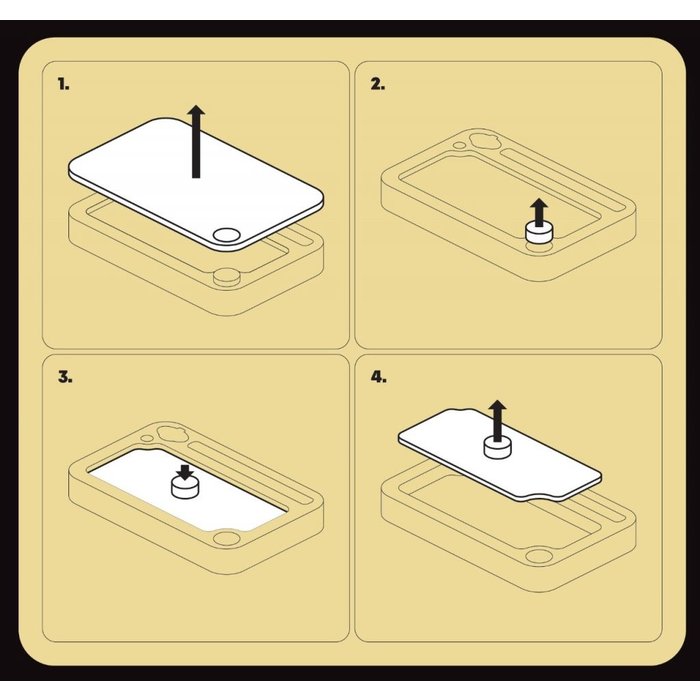 1.

2.

3.

4.