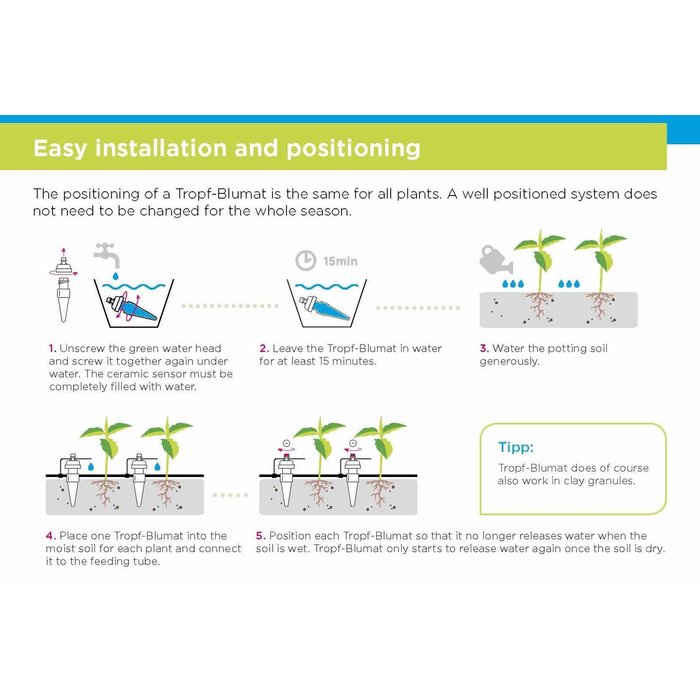 Easy installation and positioning

The positioning of a Tropf-Blumat is the same for all plants. A well positioned system does not need to be changed for the whole season.

15min

1. Unscrew the green water head and screw it together again under water. The ceramic sensor must be completely filled with water.

2. Leave the Tropf-Blumat in water for at least 15 minutes.

3. Water the potting soil generously.

Tipp:
Tropf-Blumat does of course also work in clay granules.

4. Place one Tropf-Blumat into the moist soil for each plant and connect it to the feeding tube.

5. Position each Tropf-Blumat so that it no longer releases water when the soil is wet. Tropf-Blumat only starts to release water again once the soil is dry.