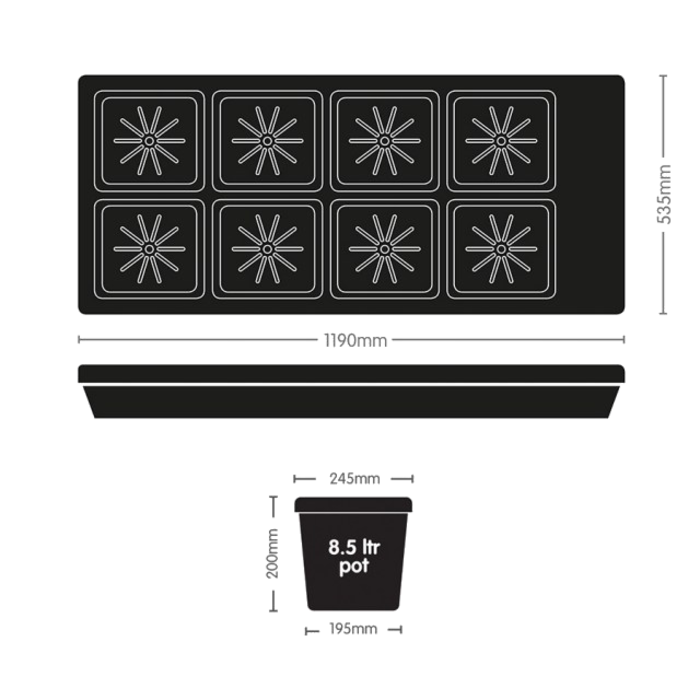 535mm

1190mm

245mm

200mm

8.5 ltr pot

195mm