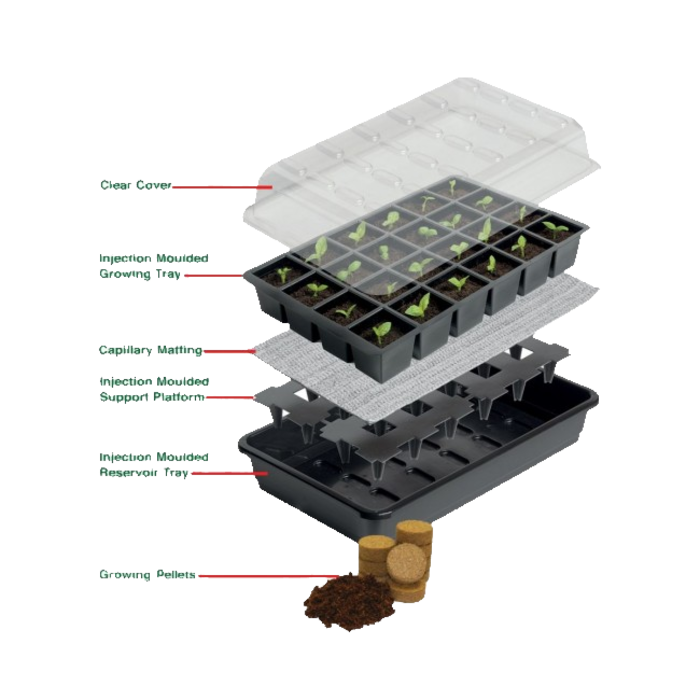 Clear Cover

Injection Moulded
Growing Tray

Capillary Matting

Injection Moulded
Support Platform

Injection Moulded
Reservoir Tray

Growing Pellets