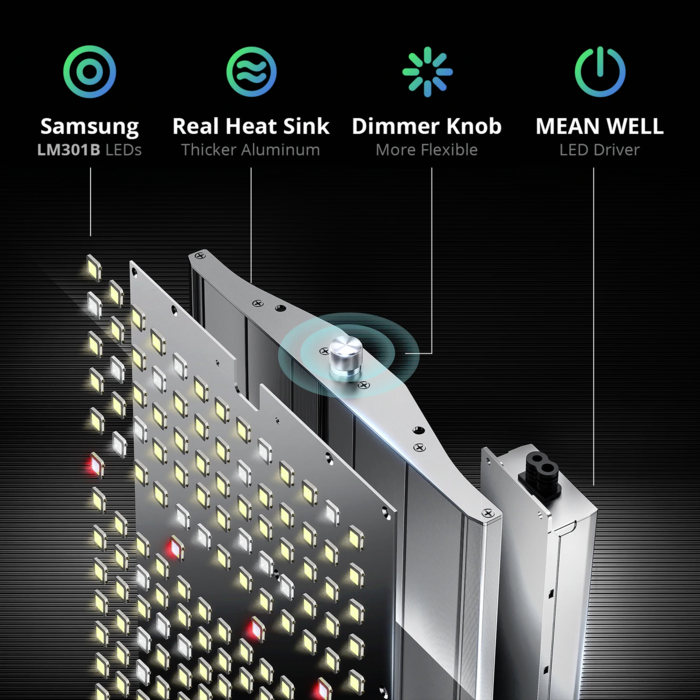 Samsung
LM301B LEDs

Real Heat Sink
Thicker Aluminum

Dimmer Knob
More Flexible

MEAN WELL
LED Driver