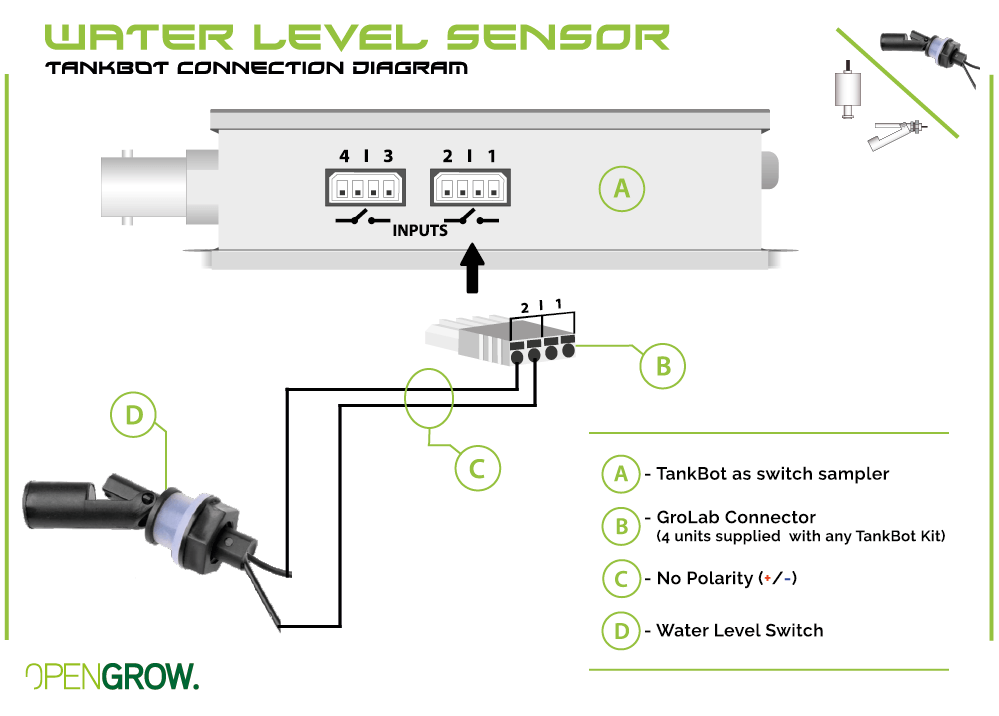 WATER LEVEL SENSOR
TANKBOT CONNECTION DIAGRAM

4 I 3
2 I 1
INPUTS
A

2 I 1
B
C
D

A - TankBot as switch sampler
B - GroLab Connector
(4 units supplied with any TankBot Kit)
C - No Polarity (+/-)
D - Water Level Switch

OPENGROW.