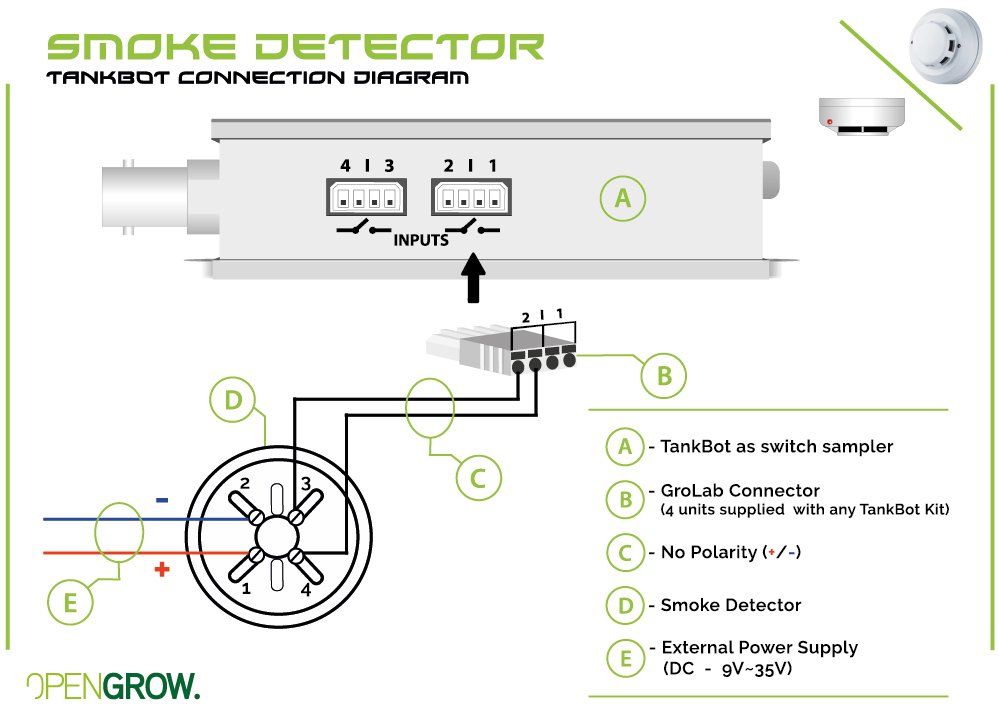 SMOKE DETECTOR
TANKBOT CONNECTION DIAGRAM

4 I 3
2 I 1
INPUTS
A

2 I 1
B

D
C
2
3
1
4
-
+
E

A - TankBot as switch sampler
B - GroLab Connector
(4 units supplied with any TankBot Kit)
C - No Polarity (+/-)
D - Smoke Detector
E - External Power Supply
(DC - 9V~35V)

OPENGROW.