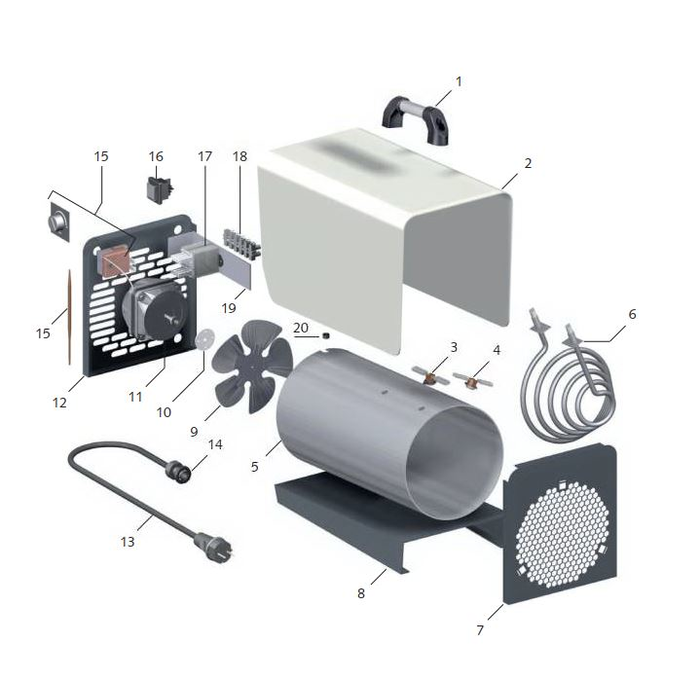 1
15
16
17
18
2
19
15
20
3
4
6
12
11
10
9
14
5
13
8
7