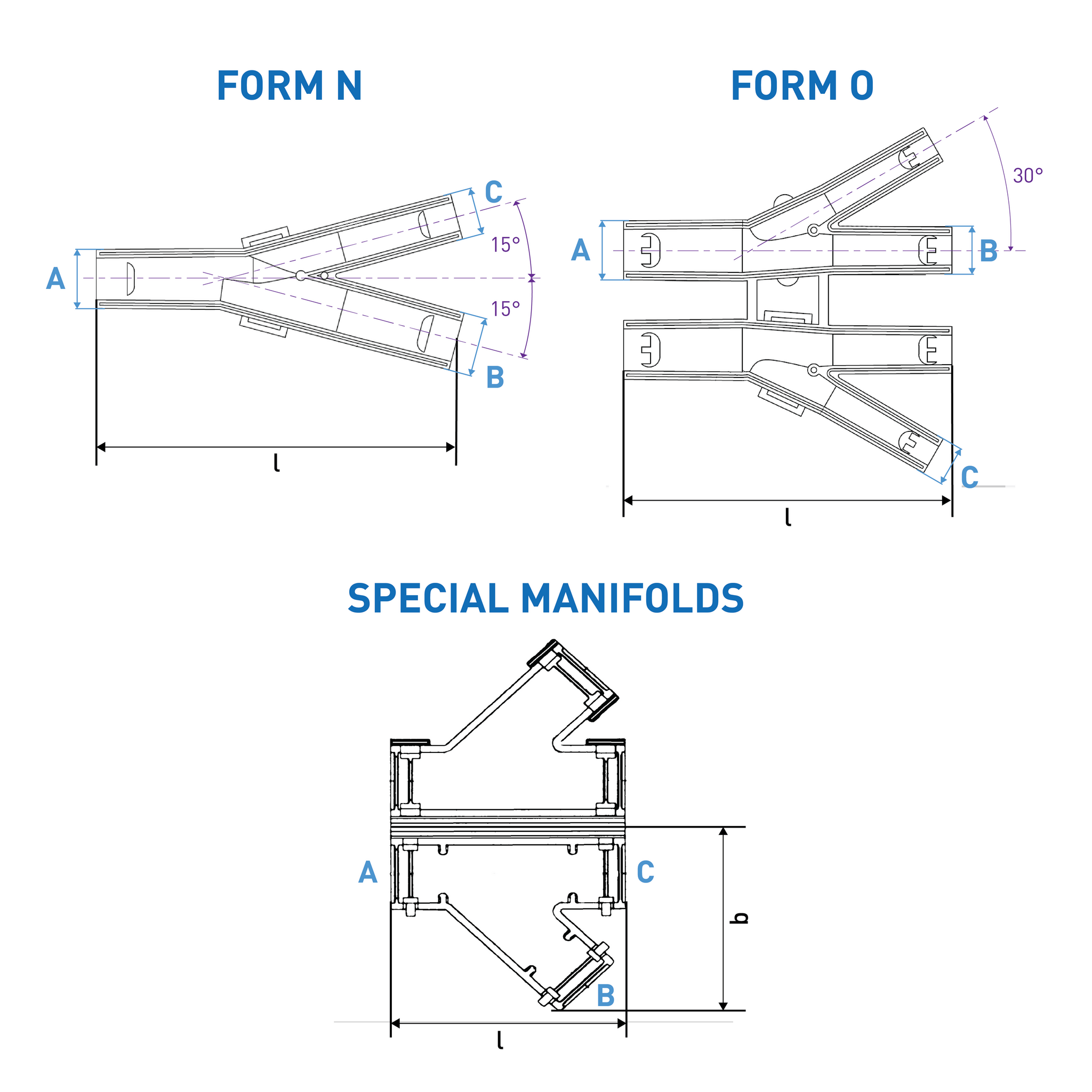 FORM N

C
15°
A
15°
B
l

FORM O

30°
A
B
C
l

SPECIAL MANIFOLDS

A
C
b
B
l