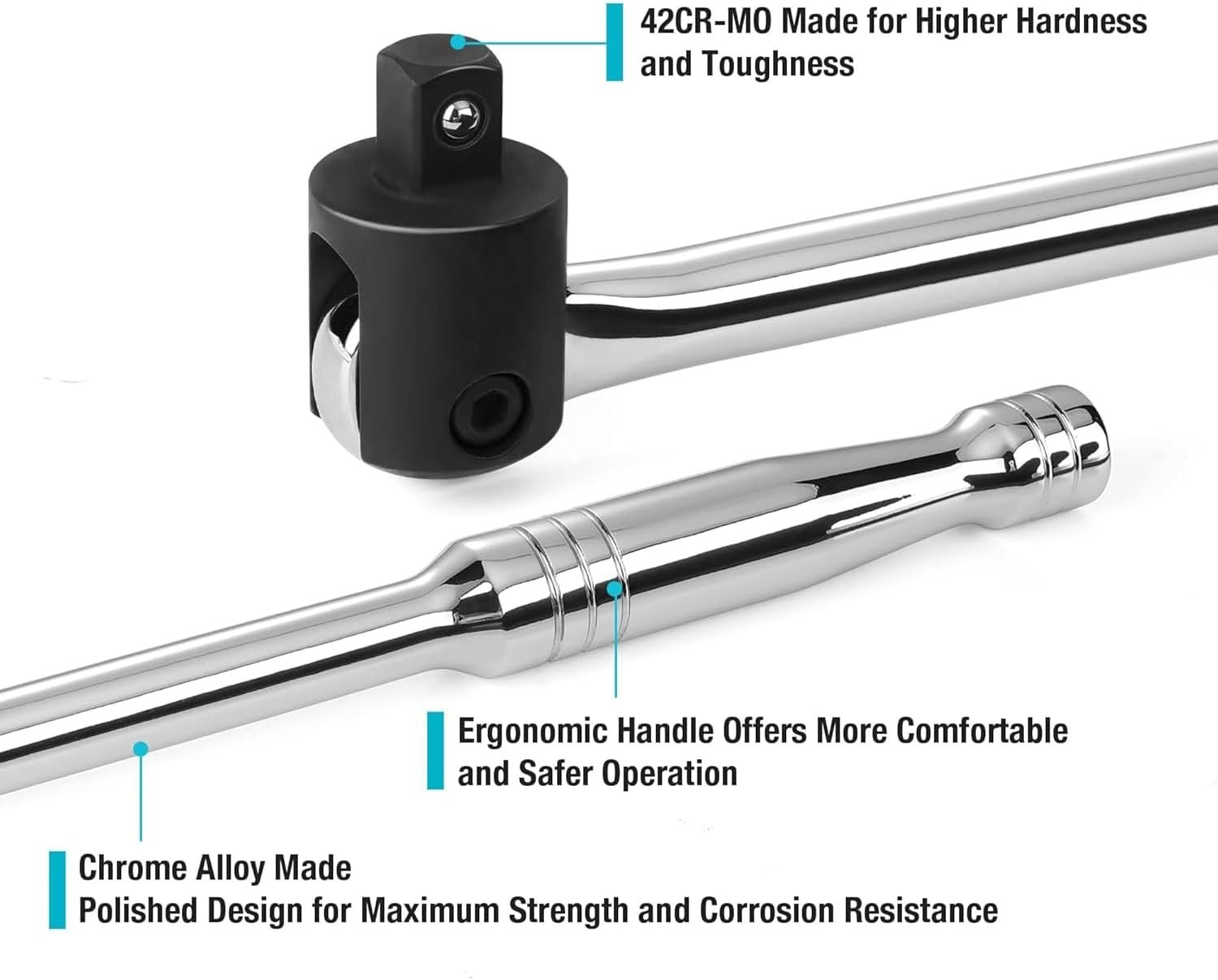 42CR-MO Made for Higher Hardness and Toughness

Ergonomic Handle Offers More Comfortable and Safer Operation

Chrome Alloy Made
Polished Design for Maximum Strength and Corrosion Resistance