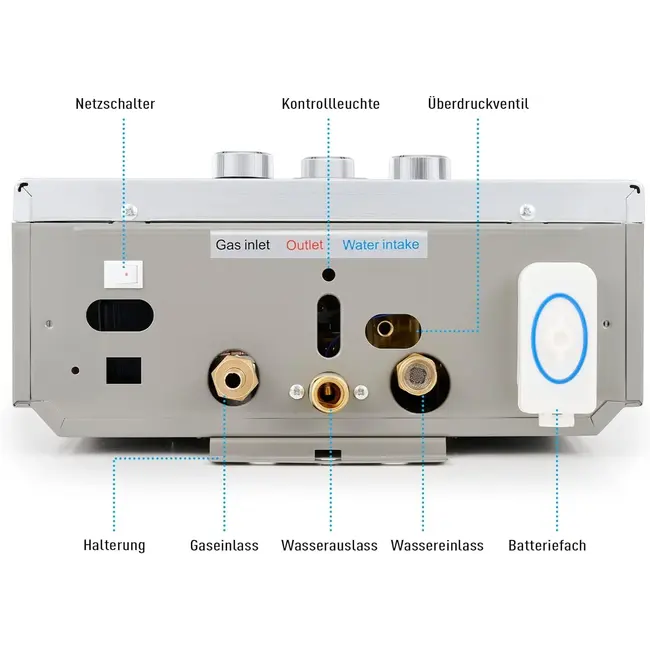 Netzschalter

Kontrollleuchte

Überdruckventil

Gas inlet Outlet Water intake

Halterung

Gaseinlass

Wasserauslass

Wassereinlass

Batteriefach