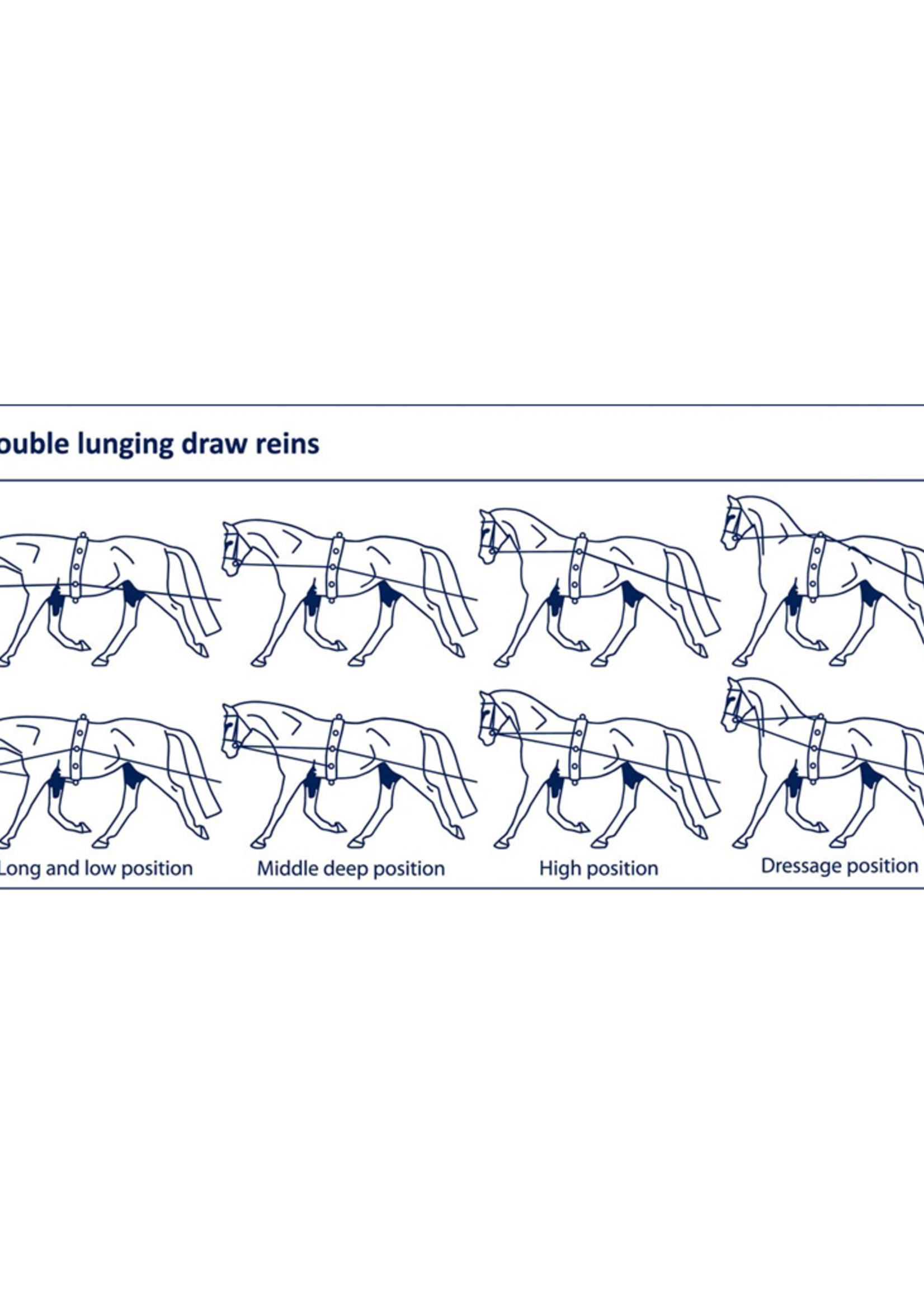 ouble lunging draw reins

Long and low position

Middle deep position

High position

Dressage position