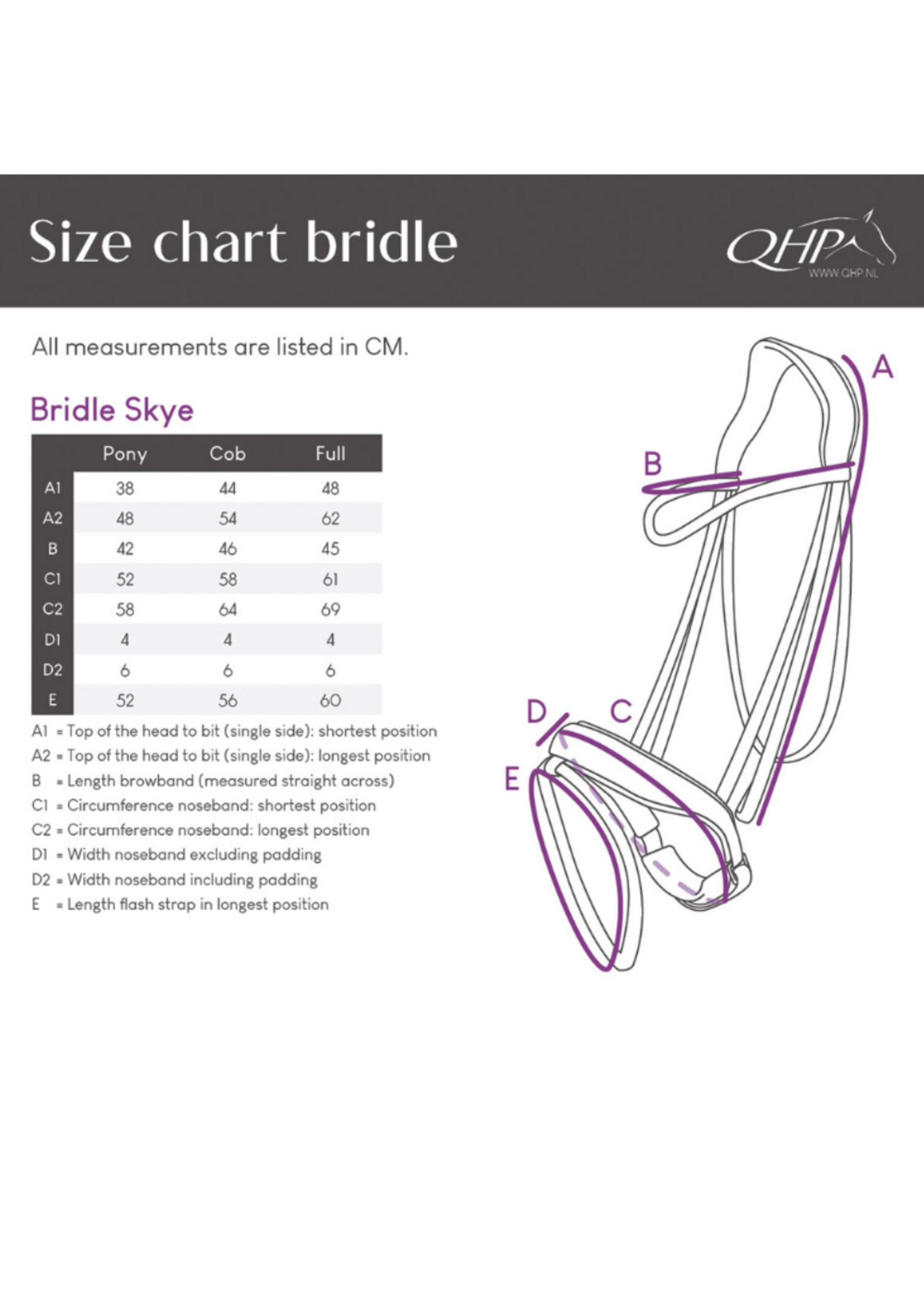 Size chart bridle

QHP
WWW.QHP.NL

All measurements are listed in CM.

Bridle Skye

| | Pony | Cob | Full |
|---|---|---|---|
| A1 | 38 | 44 | 48 |
| A2 | 48 | 54 | 62 |
| B | 42 | 46 | 45 |
| C1 | 52 | 58 | 61 |
| C2 | 58 | 64 | 69 |
| D1 | 4 | 4 | 4 |
| D2 | 6 | 6 | 6 |
| E | 52 | 56 | 60 |

A1 = Top of the head to bit (single side): shortest position
A2 = Top of the head to bit (single side): longest position
B = Length browband (measured straight across)
C1 = Circumference noseband: shortest position
C2 = Circumference noseband: longest position
D1 = Width noseband excluding padding
D2 = Width noseband including padding
E = Length flash strap in longest position

A
B
D
C
E