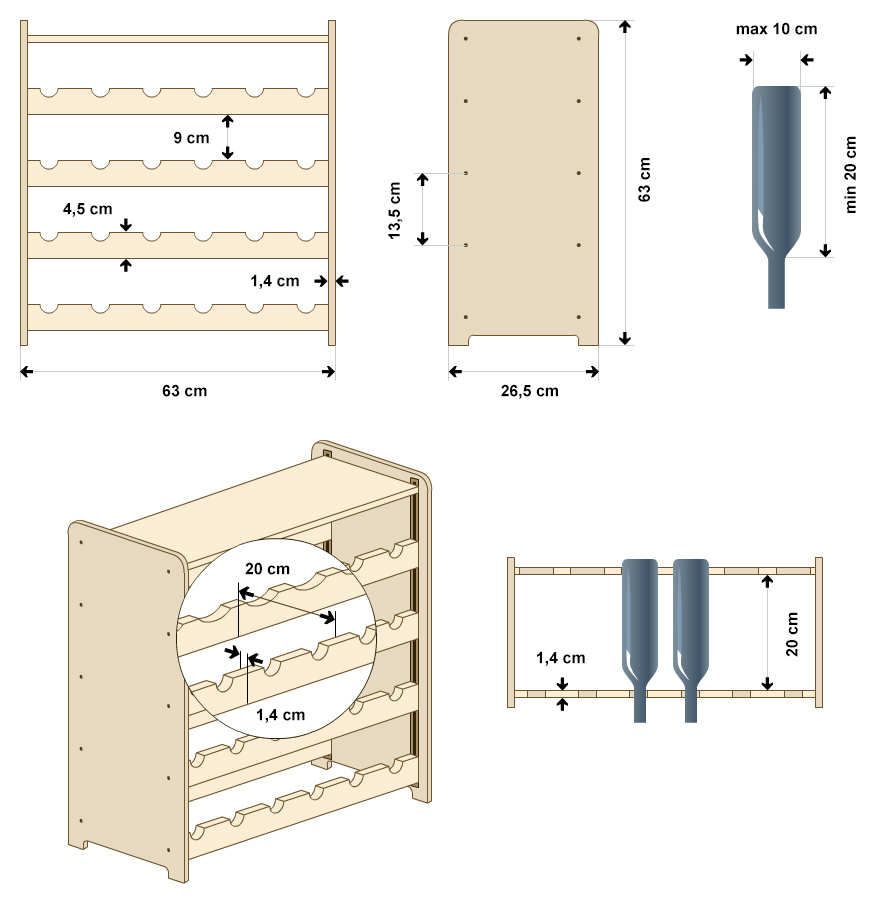 9 cm

4,5 cm

1,4 cm

63 cm

13,5 cm

63 cm

26,5 cm

max 10 cm

min 20 cm

20 cm

1,4 cm

1,4 cm

20 cm