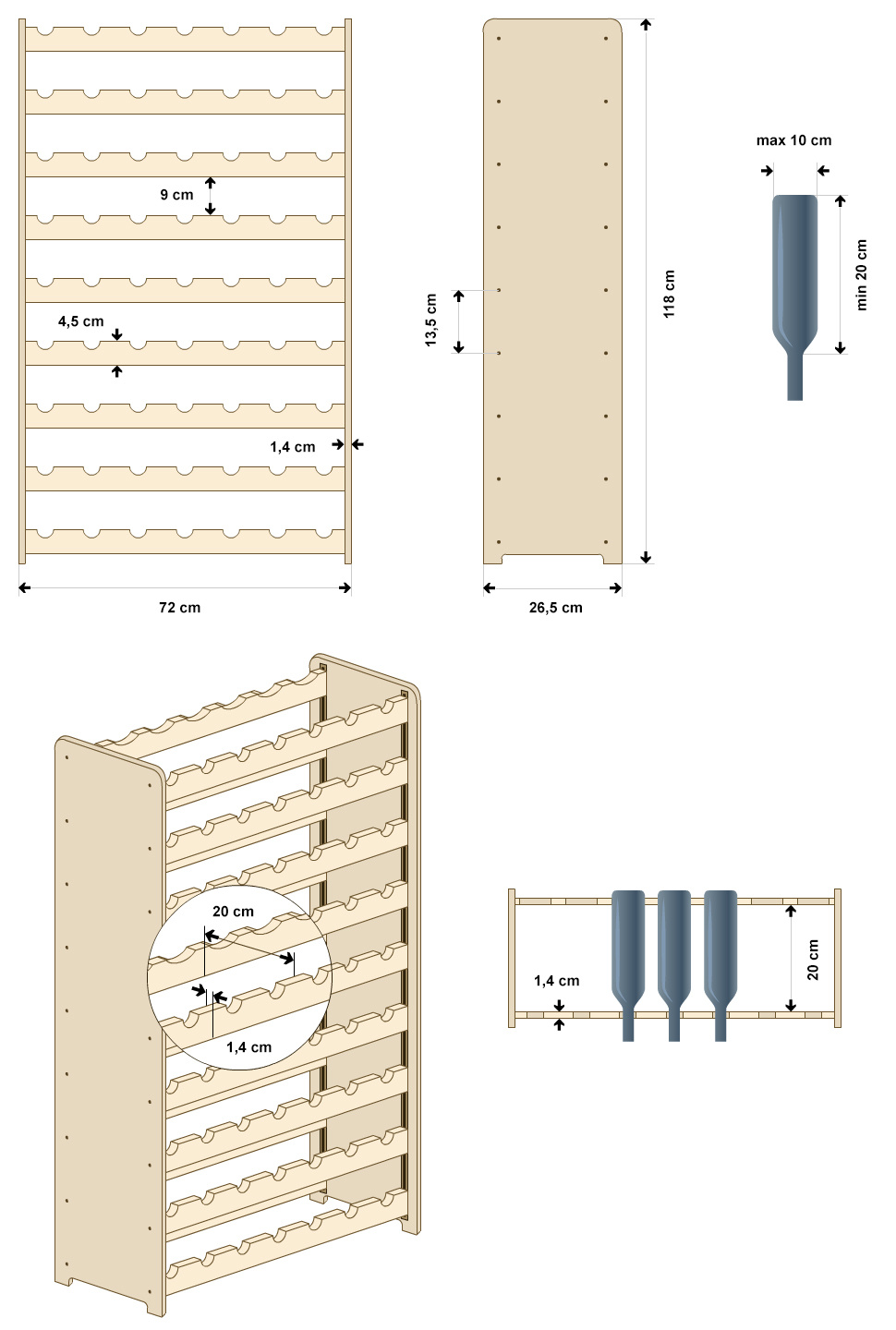 9 cm
4,5 cm
1,4 cm
72 cm
13,5 cm
118 cm
26,5 cm
max 10 cm
min 20 cm
20 cm
1,4 cm
1,4 cm
20 cm