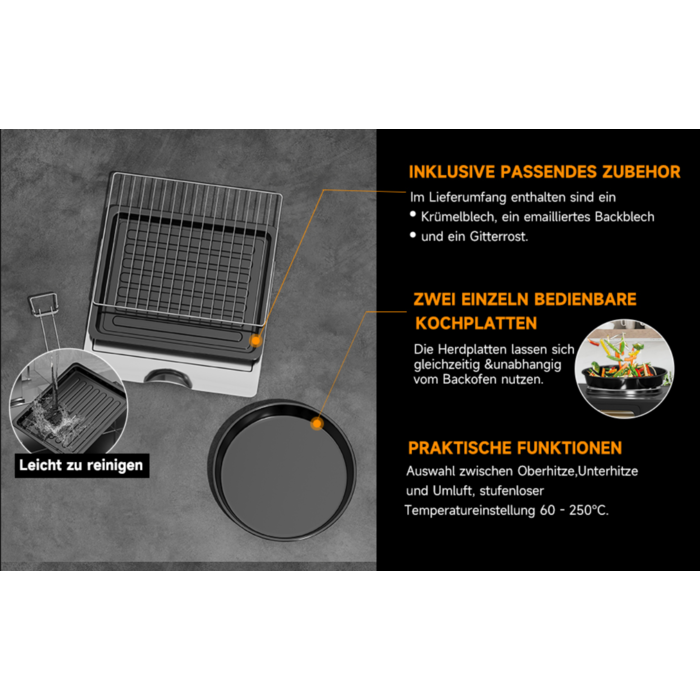 Leicht zu reinigen

INKLUSIVE PASSENDES ZUBEHOR

Im Lieferumfang enthalten sind ein
• Krümelblech, ein emailliertes Backblech
• und ein Gitterrost.

ZWEI EINZELN BEDIENBARE KOCHPLATTEN

Die Herdplatten lassen sich gleichzeitig &unabhangig vom Backofen nutzen.

PRAKTISCHE FUNKTIONEN

Auswahl zwischen Oberhitze,Unterhitze und Umluft, stufenloser Temperatureinstellung 60 - 250°C.