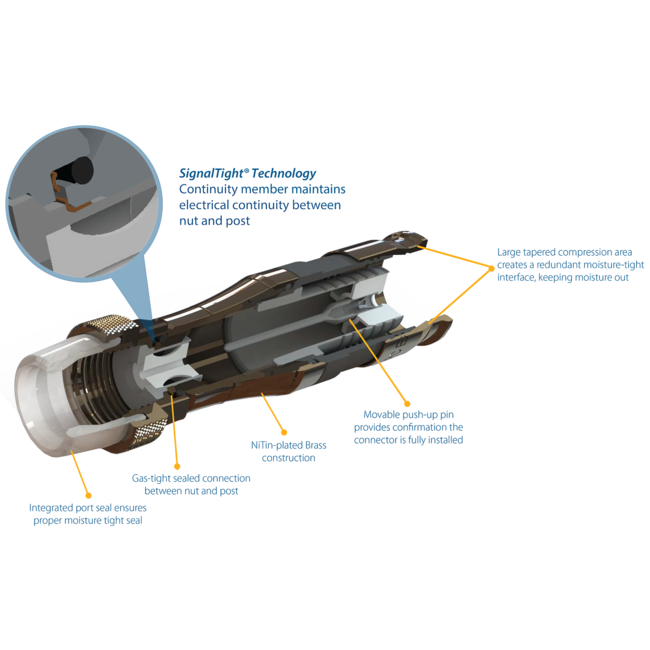 SignalTight® Technology
Continuity member maintains electrical continuity between nut and post

Large tapered compression area creates a redundant moisture-tight interface, keeping moisture out

Movable push-up pin provides confirmation the connector is fully installed

NiTin-plated Brass construction

Gas-tight sealed connection between nut and post

Integrated port seal ensures proper moisture tight seal