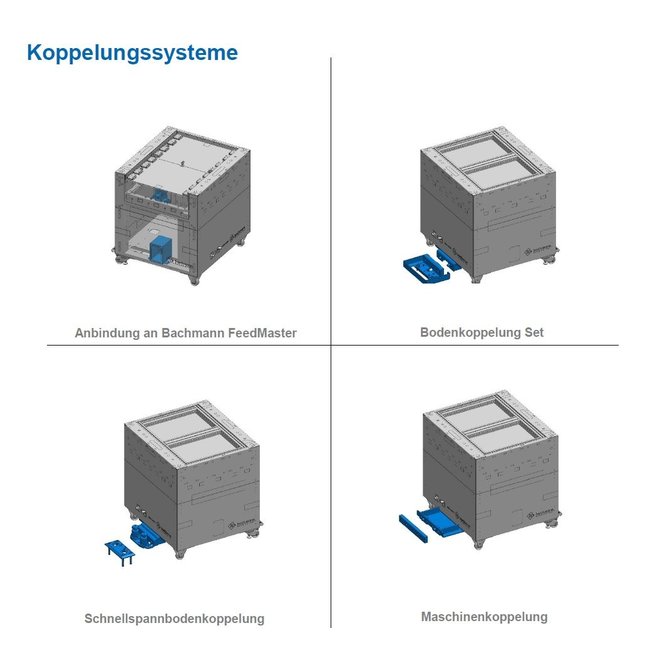 Koppelungssysteme

Anbindung an Bachmann FeedMaster

Bodenkoppelung Set

Schnellspannbodenkoppelung

Maschinenkoppelung