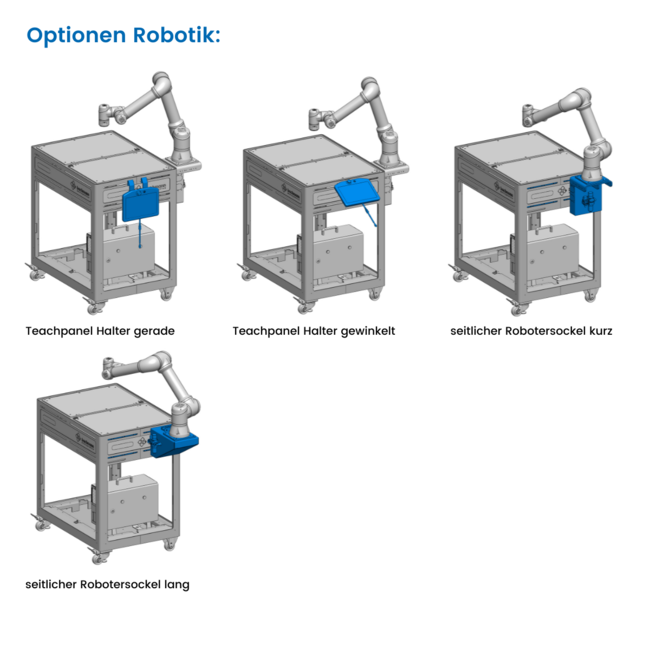 Optionen Robotik:

Teachpanel Halter gerade

Teachpanel Halter gewinkelt

seitlicher Robotersockel kurz

seitlicher Robotersockel lang