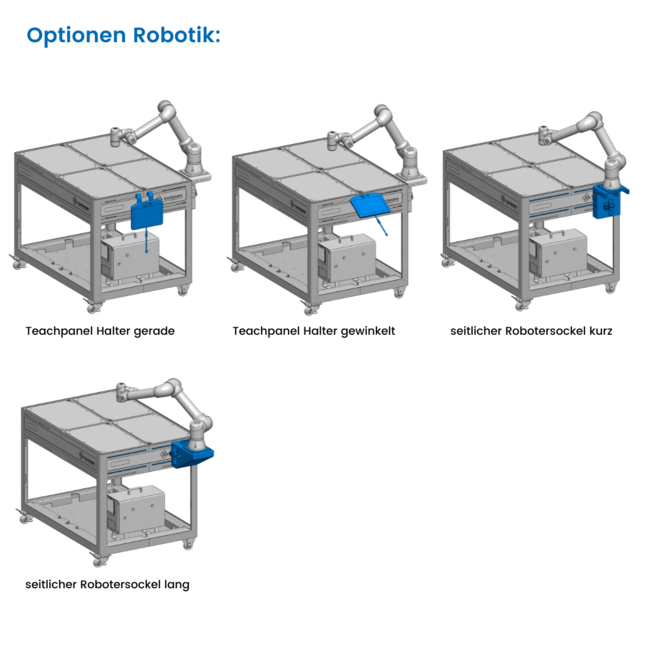 Optionen Robotik:

Teachpanel Halter gerade

Teachpanel Halter gewinkelt

seitlicher Robotersockel kurz

seitlicher Robotersockel lang