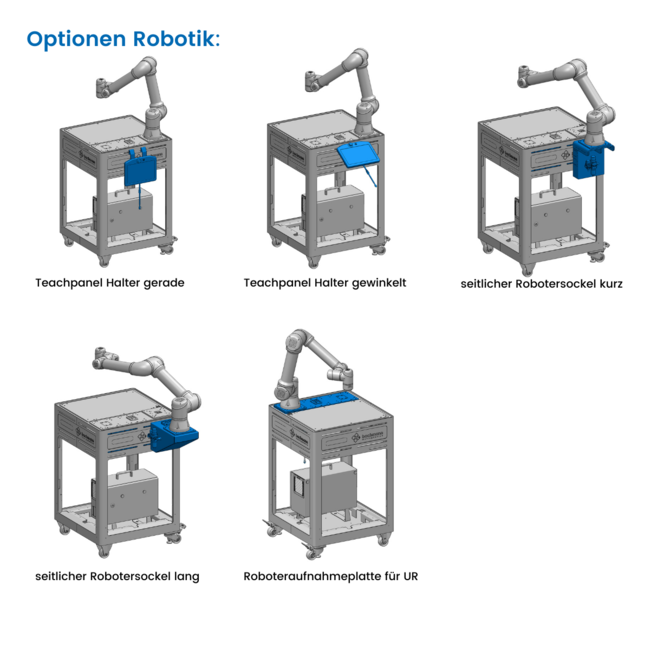 Optionen Robotik:

Teachpanel Halter gerade

Teachpanel Halter gewinkelt

seitlicher Robotersockel kurz

seitlicher Robotersockel lang

Roboteraufnahmeplatte für UR