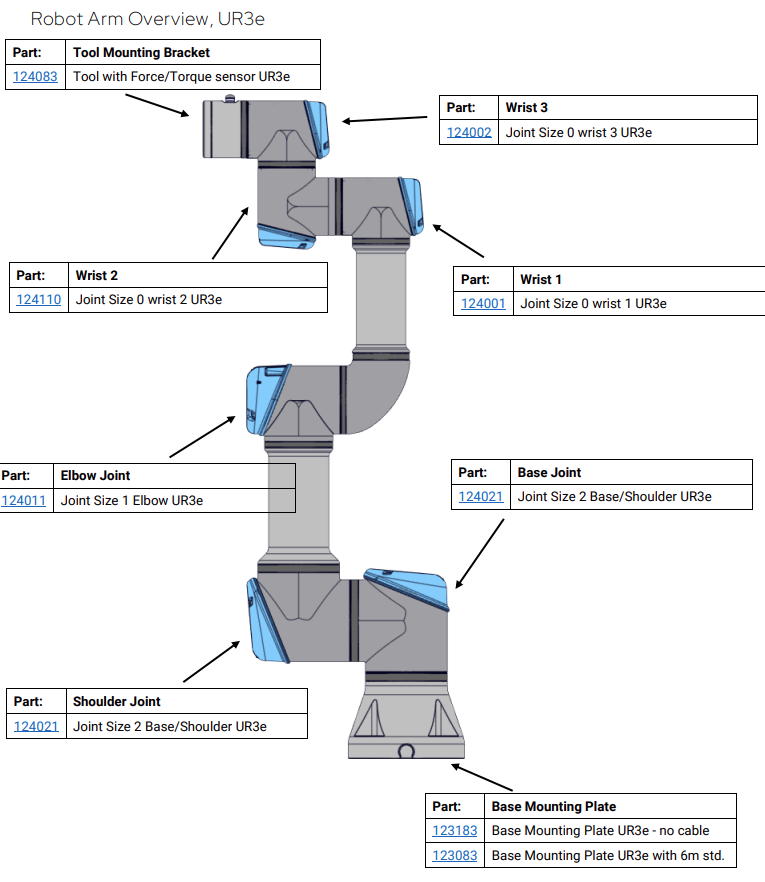 Robot Arm Overview, UR3e

| Part: | Tool Mounting Bracket |
|---|---|
| 124083 | Tool with Force/Torque sensor UR3e |

| Part: | Wrist 3 |
|---|---|
| 124002 | Joint Size 0 wrist 3 UR3e |

| Part: | Wrist 2 |
|---|---|
| 124110 | Joint Size 0 wrist 2 UR3e |

| Part: | Wrist 1 |
|---|---|
| 124001 | Joint Size 0 wrist 1 UR3e |

| Part: | Elbow Joint |
|---|---|
| 124011 | Joint Size 1 Elbow UR3e |

| Part: | Base Joint |
|---|---|
| 124021 | Joint Size 2 Base/Shoulder UR3e |

| Part: | Shoulder Joint |
|---|---|
| 124021 | Joint Size 2 Base/Shoulder UR3e |

| Part: | Base Mounting Plate |
|---|---|
| 123183 | Base Mounting Plate UR3e - no cable |
| 123083 | Base Mounting Plate UR3e with 6m std. |