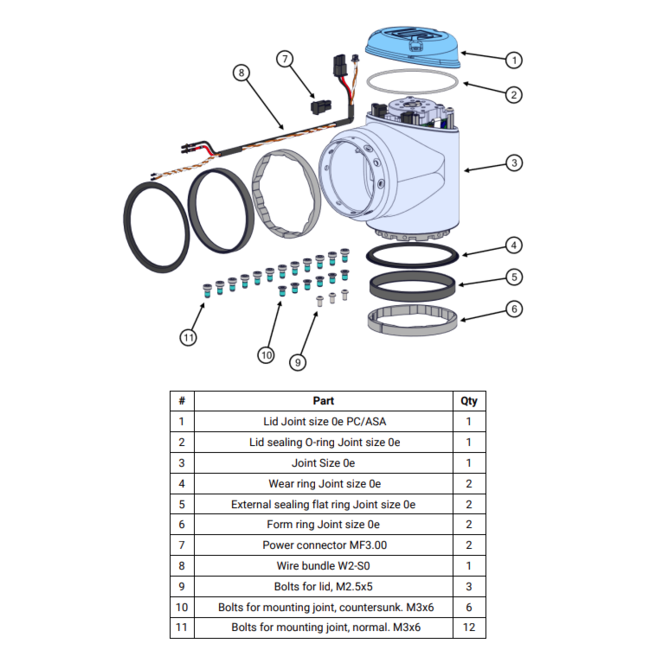 7
8
1
2
3
4
5
6
11
10
9

| # | Part | Qty |
|---|---|---|
| 1 | Lid Joint size 0e PC/ASA | 1 |
| 2 | Lid sealing O-ring Joint size 0e | 1 |
| 3 | Joint Size 0e | 1 |
| 4 | Wear ring Joint size 0e | 2 |
| 5 | External sealing flat ring Joint size 0e | 2 |
| 6 | Form ring Joint size 0e | 2 |
| 7 | Power connector MF3.00 | 2 |
| 8 | Wire bundle W2-S0 | 1 |
| 9 | Bolts for lid, M2.5x5 | 3 |
| 10 | Bolts for mounting joint, countersunk. M3x6 | 6 |
| 11 | Bolts for mounting joint, normal. M3x6 | 12 |