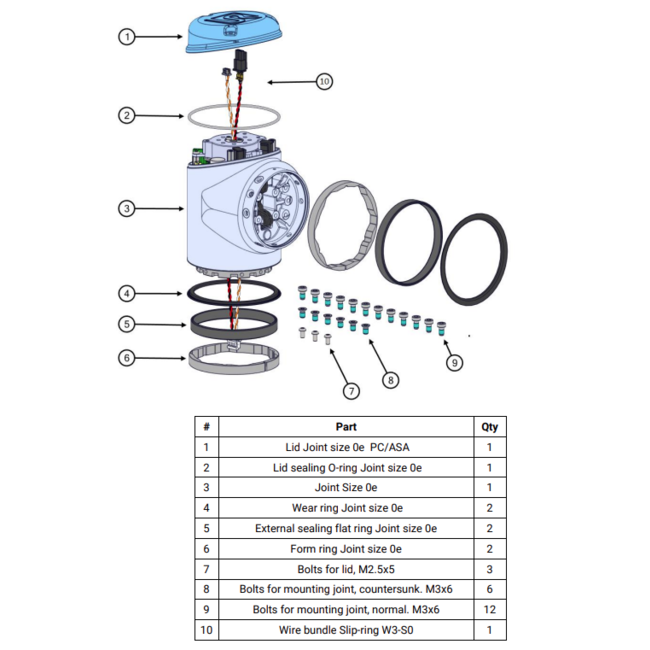 1
10
2
3
4
5
6
7
8
9

| # | Part | Qty |
|---|---|---|
| 1 | Lid Joint size 0e PC/ASA | 1 |
| 2 | Lid sealing O-ring Joint size 0e | 1 |
| 3 | Joint Size 0e | 1 |
| 4 | Wear ring Joint size 0e | 2 |
| 5 | External sealing flat ring Joint size 0e | 2 |
| 6 | Form ring Joint size 0e | 2 |
| 7 | Bolts for lid, M2.5x5 | 3 |
| 8 | Bolts for mounting joint, countersunk. M3x6 | 6 |
| 9 | Bolts for mounting joint, normal. M3x6 | 12 |
| 10 | Wire bundle Slip-ring W3-S0 | 1 |