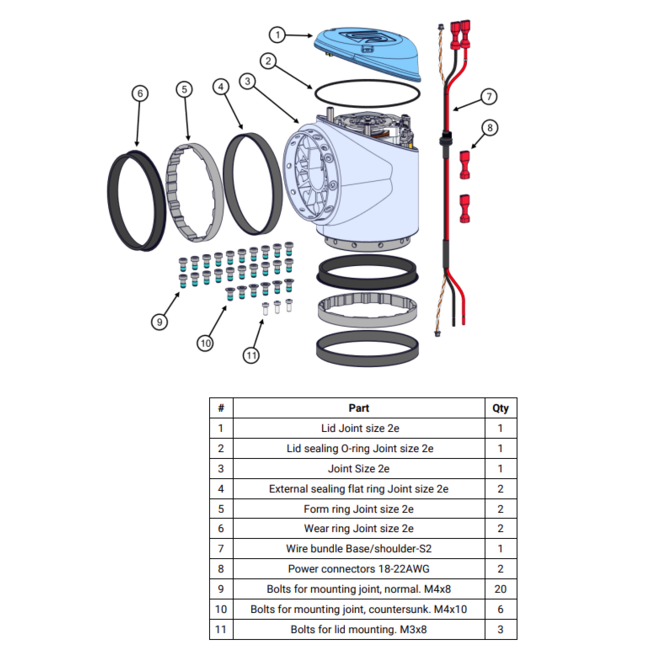 1
2
3
4
5
6
7
8
9
10
11

| # | Part | Qty |
|---|---|---|
| 1 | Lid Joint size 2e | 1 |
| 2 | Lid sealing O-ring Joint size 2e | 1 |
| 3 | Joint Size 2e | 1 |
| 4 | External sealing flat ring Joint size 2e | 2 |
| 5 | Form ring Joint size 2e | 2 |
| 6 | Wear ring Joint size 2e | 2 |
| 7 | Wire bundle Base/shoulder-S2 | 1 |
| 8 | Power connectors 18-22AWG | 2 |
| 9 | Bolts for mounting joint, normal. M4x8 | 20 |
| 10 | Bolts for mounting joint, countersunk. M4x10 | 6 |
| 11 | Bolts for lid mounting. M3x8 | 3 |