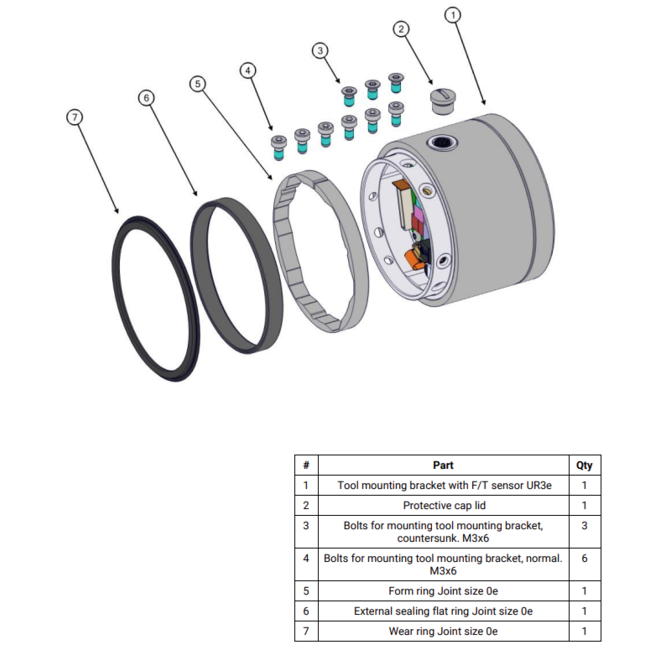 1

2

3

4

5

6

7

| # | Part | Qty |
|---|---|---|
| 1 | Tool mounting bracket with F/T sensor UR3e | 1 |
| 2 | Protective cap lid | 1 |
| 3 | Bolts for mounting tool mounting bracket, countersunk. M3x6 | 3 |
| 4 | Bolts for mounting tool mounting bracket, normal. M3x6 | 6 |
| 5 | Form ring Joint size 0e | 1 |
| 6 | External sealing flat ring Joint size 0e | 1 |
| 7 | Wear ring Joint size 0e | 1 |