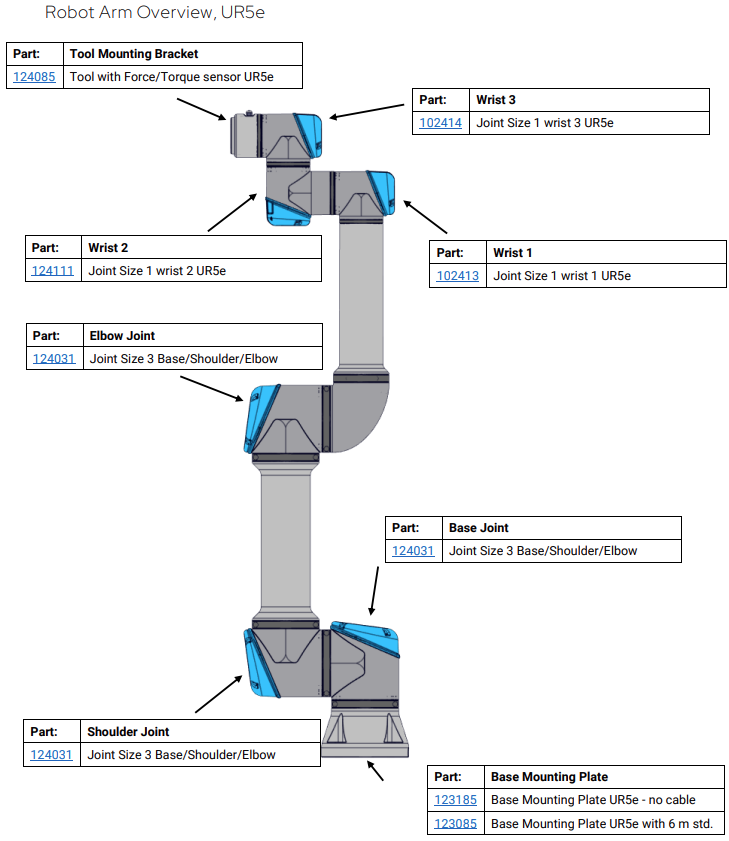 Robot Arm Overview, UR5e

| Part: | Tool Mounting Bracket |
|---|---|
| 124085 | Tool with Force/Torque sensor UR5e |

| Part: | Wrist 3 |
|---|---|
| 102414 | Joint Size 1 wrist 3 UR5e |

| Part: | Wrist 2 |
|---|---|
| 124111 | Joint Size 1 wrist 2 UR5e |

| Part: | Wrist 1 |
|---|---|
| 102413 | Joint Size 1 wrist 1 UR5e |

| Part: | Elbow Joint |
|---|---|
| 124031 | Joint Size 3 Base/Shoulder/Elbow |

| Part: | Base Joint |
|---|---|
| 124031 | Joint Size 3 Base/Shoulder/Elbow |

| Part: | Shoulder Joint |
|---|---|
| 124031 | Joint Size 3 Base/Shoulder/Elbow |

| Part: | Base Mounting Plate |
|---|---|
| 123185 | Base Mounting Plate UR5e - no cable |
| 123085 | Base Mounting Plate UR5e with 6 m std. |