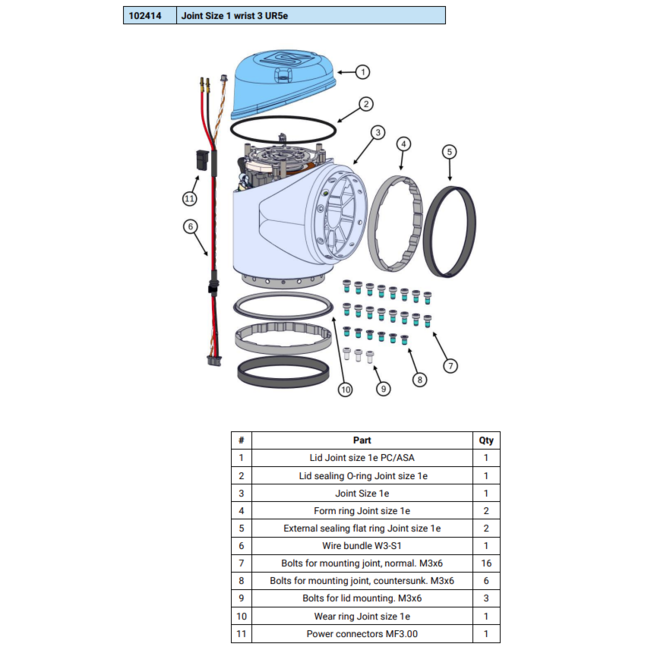 | 102414 | Joint Size 1 wrist 3 UR5e |
|---|---|

1
2
3
4
5
11
6
7
8
9
10

| # | Part | Qty |
|---|---|---|
| 1 | Lid Joint size 1e PC/ASA | 1 |
| 2 | Lid sealing O-ring Joint size 1e | 1 |
| 3 | Joint Size 1e | 1 |
| 4 | Form ring Joint size 1e | 2 |
| 5 | External sealing flat ring Joint size 1e | 2 |
| 6 | Wire bundle W3-S1 | 1 |
| 7 | Bolts for mounting joint, normal. M3x6 | 16 |
| 8 | Bolts for mounting joint, countersunk. M3x6 | 6 |
| 9 | Bolts for lid mounting. M3x6 | 3 |
| 10 | Wear ring Joint size 1e | 1 |
| 11 | Power connectors MF3.00 | 1 |