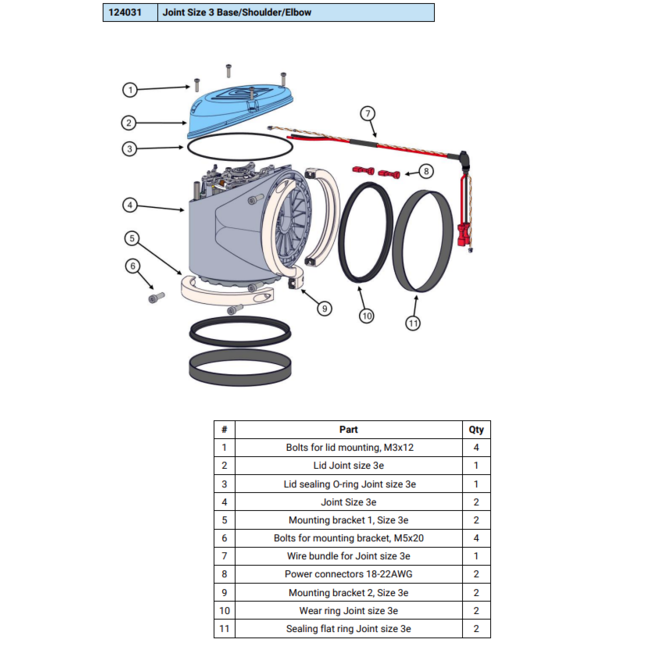 | 124031 | Joint Size 3 Base/Shoulder/Elbow |
|---|---|

1
2
3
4
5
6
7
8
9
10
11

| # | Part | Qty |
|---|---|---|
| 1 | Bolts for lid mounting, M3x12 | 4 |
| 2 | Lid Joint size 3e | 1 |
| 3 | Lid sealing O-ring Joint size 3e | 1 |
| 4 | Joint Size 3e | 2 |
| 5 | Mounting bracket 1, Size 3e | 2 |
| 6 | Bolts for mounting bracket, M5x20 | 4 |
| 7 | Wire bundle for Joint size 3e | 1 |
| 8 | Power connectors 18-22AWG | 2 |
| 9 | Mounting bracket 2, Size 3e | 2 |
| 10 | Wear ring Joint size 3e | 2 |
| 11 | Sealing flat ring Joint size 3e | 2 |