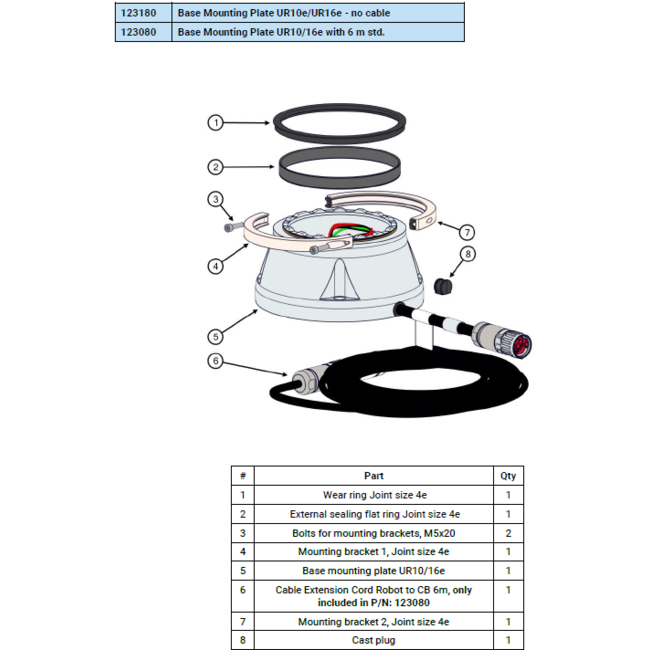 | 123180 | Base Mounting Plate UR10e/UR16e - no cable |
|---|---|
| 123080 | Base Mounting Plate UR10/16e with 6 m std. |

1
2
3
7
4
8
5
6

| # | Part | Qty |
|---|---|---|
| 1 | Wear ring Joint size 4e | 1 |
| 2 | External sealing flat ring Joint size 4e | 1 |
| 3 | Bolts for mounting brackets, M5x20 | 2 |
| 4 | Mounting bracket 1, Joint size 4e | 1 |
| 5 | Base mounting plate UR10/16e | 1 |
| 6 | Cable Extension Cord Robot to CB 6m, only included in P/N: 123080 | 1 |
| 7 | Mounting bracket 2, Joint size 4e | 1 |
| 8 | Cast plug | 1 |