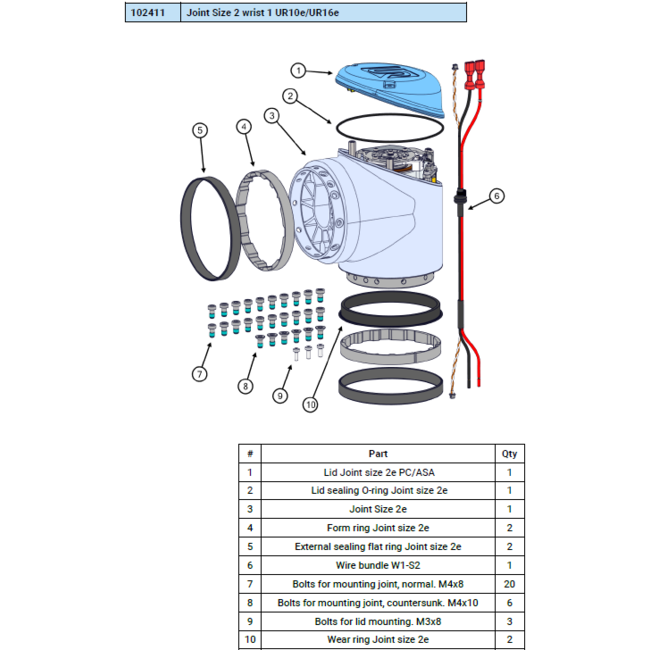 | 102411 | Joint Size 2 wrist 1 UR10e/UR16e |
|---|---|

1
2
3
4
5
6
7
8
9
10

| # | Part | Qty |
|---|---|---|
| 1 | Lid Joint size 2e PC/ASA | 1 |
| 2 | Lid sealing O-ring Joint size 2e | 1 |
| 3 | Joint Size 2e | 1 |
| 4 | Form ring Joint size 2e | 2 |
| 5 | External sealing flat ring Joint size 2e | 2 |
| 6 | Wire bundle W1-S2 | 1 |
| 7 | Bolts for mounting joint, normal. M4x8 | 20 |
| 8 | Bolts for mounting joint, countersunk. M4x10 | 6 |
| 9 | Bolts for lid mounting. M3x8 | 3 |
| 10 | Wear ring Joint size 2e | 2 |