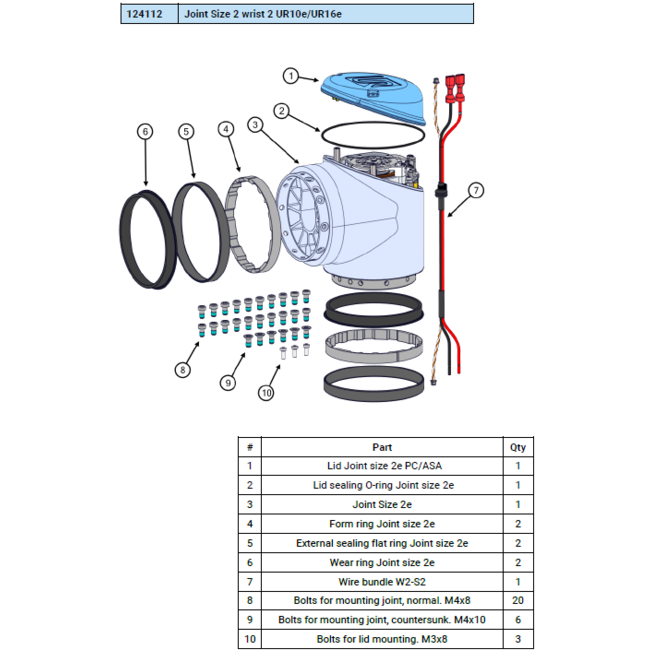 | 124112 | Joint Size 2 wrist 2 UR10e/UR16e |
|---|---|

1
2
3
4
5
6
7
8
9
10

| # | Part | Qty |
|---|---|---|
| 1 | Lid Joint size 2e PC/ASA | 1 |
| 2 | Lid sealing O-ring Joint size 2e | 1 |
| 3 | Joint Size 2e | 1 |
| 4 | Form ring Joint size 2e | 2 |
| 5 | External sealing flat ring Joint size 2e | 2 |
| 6 | Wear ring Joint size 2e | 2 |
| 7 | Wire bundle W2-S2 | 1 |
| 8 | Bolts for mounting joint, normal. M4x8 | 20 |
| 9 | Bolts for mounting joint, countersunk. M4x10 | 6 |
| 10 | Bolts for lid mounting. M3x8 | 3 |