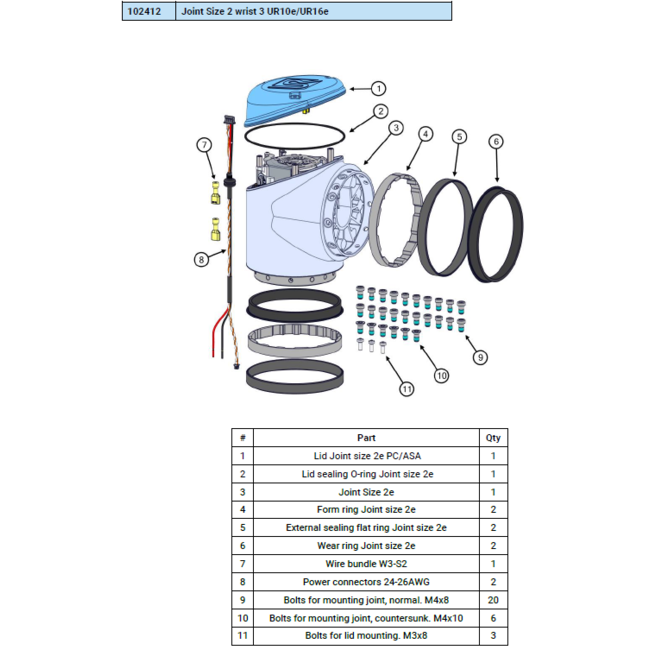 | 102412 | Joint Size 2 wrist 3 UR10e/UR16e |
|---|---|

1

2

3

4

5

6

7

8

9

10

11

| # | Part | Qty |
|---|---|---|
| 1 | Lid Joint size 2e PC/ASA | 1 |
| 2 | Lid sealing O-ring Joint size 2e | 1 |
| 3 | Joint Size 2e | 1 |
| 4 | Form ring Joint size 2e | 2 |
| 5 | External sealing flat ring Joint size 2e | 2 |
| 6 | Wear ring Joint size 2e | 2 |
| 7 | Wire bundle W3-S2 | 1 |
| 8 | Power connectors 24-26AWG | 2 |
| 9 | Bolts for mounting joint, normal. M4x8 | 20 |
| 10 | Bolts for mounting joint, countersunk. M4x10 | 6 |
| 11 | Bolts for lid mounting. M3x8 | 3 |