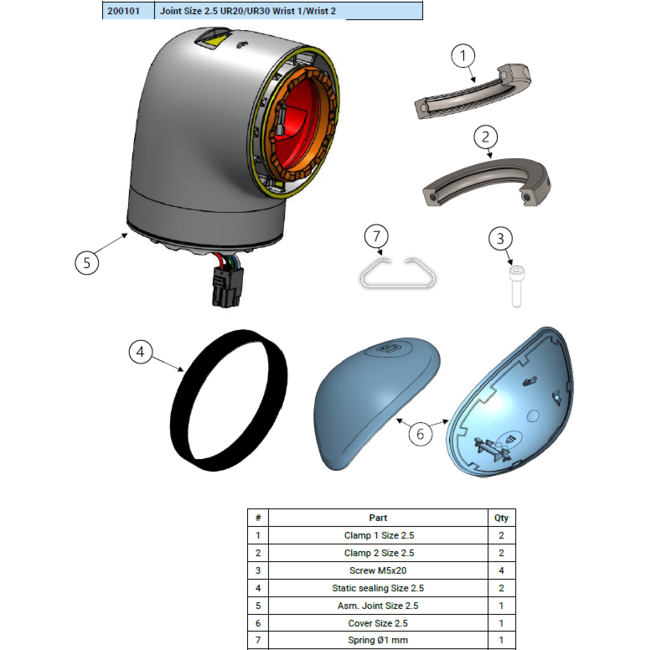 | 200101 | Joint Size 2.5 UR20/UR30 Wrist 1/Wrist 2 |
|---|---|

1

2

7

3

5

4

6

| # | Part | Qty |
|---|---|---|
| 1 | Clamp 1 Size 2.5 | 2 |
| 2 | Clamp 2 Size 2.5 | 2 |
| 3 | Screw M5x20 | 4 |
| 4 | Static sealing Size 2.5 | 2 |
| 5 | Asm. Joint Size 2.5 | 1 |
| 6 | Cover Size 2.5 | 1 |
| 7 | Spring Ø1 mm | 1 |