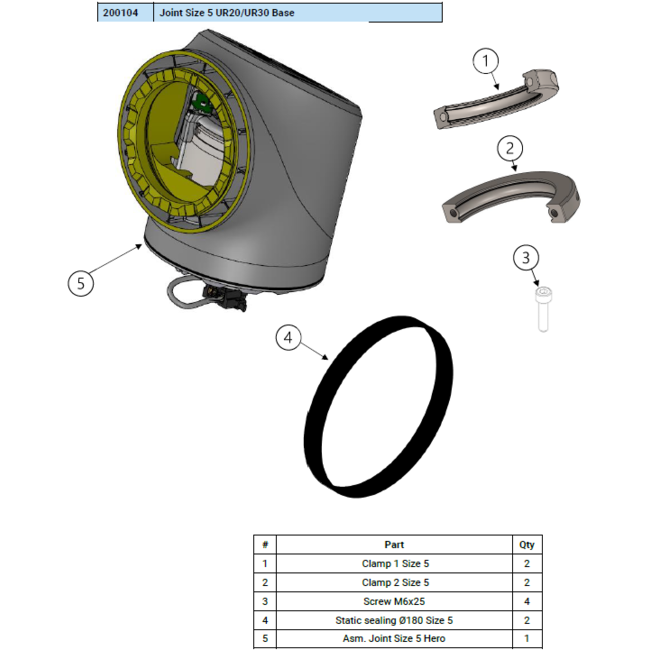 | 200104 | Joint Size 5 UR20/UR30 Base |
|---|---|

1

2

3

5

4

| # | Part | Qty |
|---|---|---|
| 1 | Clamp 1 Size 5 | 2 |
| 2 | Clamp 2 Size 5 | 2 |
| 3 | Screw M6x25 | 4 |
| 4 | Static sealing Ø180 Size 5 | 2 |
| 5 | Asm. Joint Size 5 Hero | 1 |