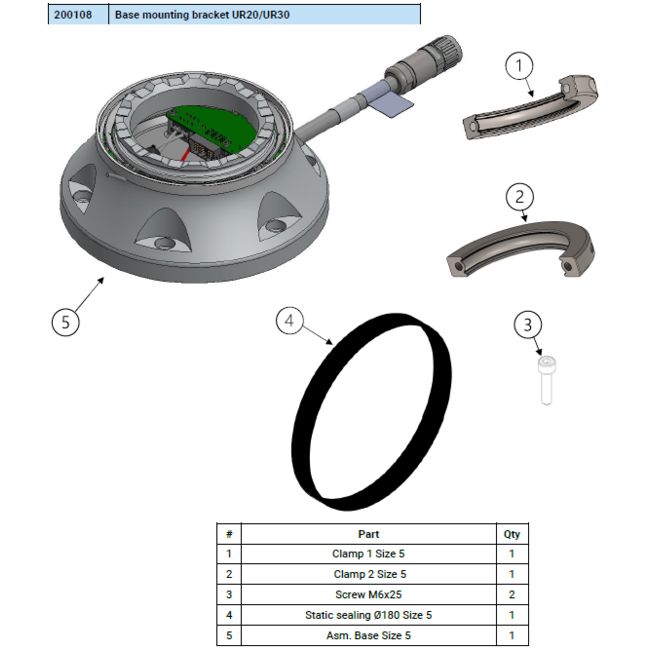 | 200108 | Base mounting bracket UR20/UR30 |
|---|---|

1

2

5

4

3

| # | Part | Qty |
|---|---|---|
| 1 | Clamp 1 Size 5 | 1 |
| 2 | Clamp 2 Size 5 | 1 |
| 3 | Screw M6x25 | 2 |
| 4 | Static sealing Ø180 Size 5 | 1 |
| 5 | Asm. Base Size 5 | 1 |