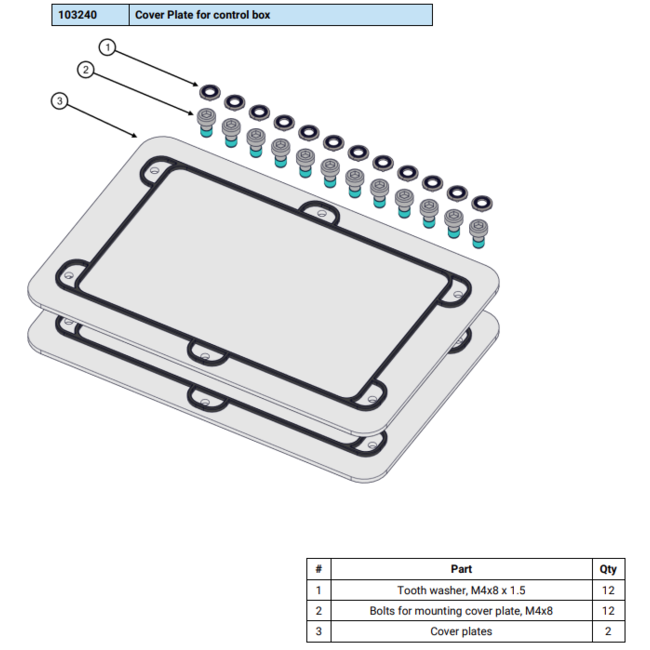 | 103240 | Cover Plate for control box |
|---|---|

1
2
3

| # | Part | Qty |
|---|---|---|
| 1 | Tooth washer, M4x8 x 1.5 | 12 |
| 2 | Bolts for mounting cover plate, M4x8 | 12 |
| 3 | Cover plates | 2 |