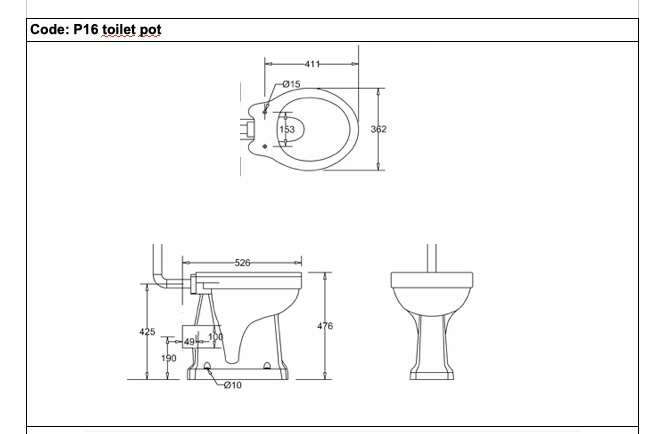 Code: P16 toilet pot

411
Ø15
153
362

526
425
49
100
190
476
Ø10