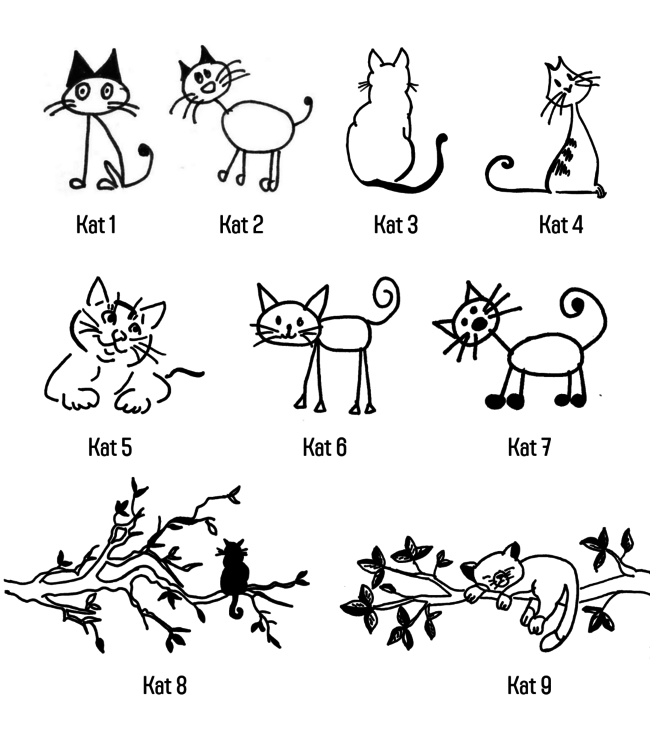 Kat 1

Kat 2

Kat 3

Kat 4

Kat 5

Kat 6

Kat 7

Kat 8

Kat 9