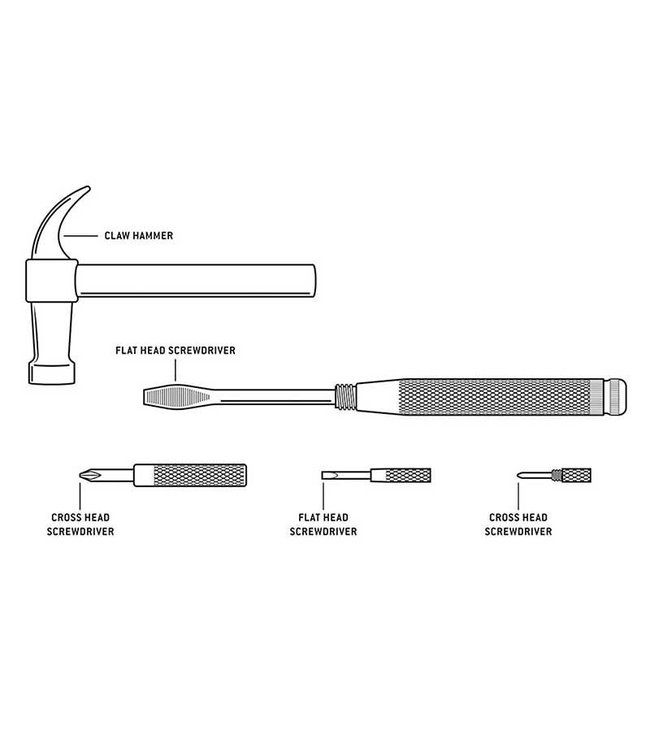 CLAW HAMMER

FLAT HEAD SCREWDRIVER

CROSS HEAD SCREWDRIVER

FLAT HEAD SCREWDRIVER

CROSS HEAD SCREWDRIVER