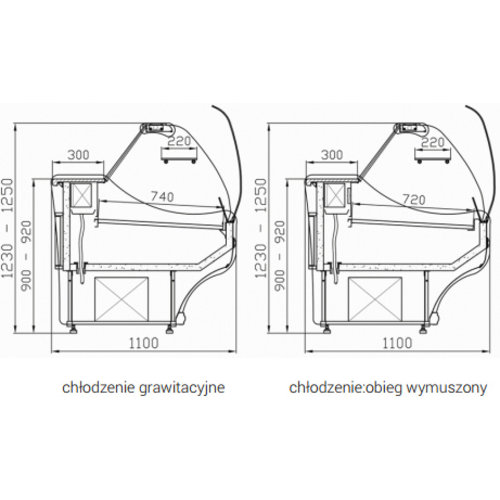 1230 – 1250
900 – 920
300
220
740
1100

chłodzenie grawitacyjne

1230 – 1250
900 – 920
300
220
720
1100

chłodzenie:obieg wymuszony