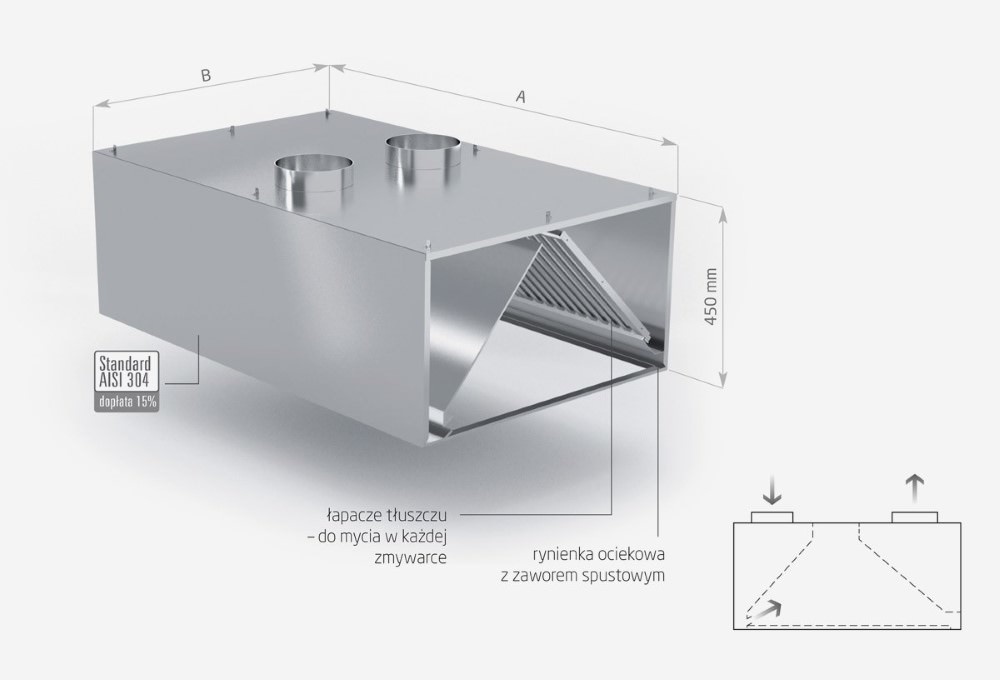 B

A

450 mm

Standard
AISI 304
dopłata 15%

łapacze tłuszczu
– do mycia w każdej
zmywarce

rynienka ociekowa
z zaworem spustowym