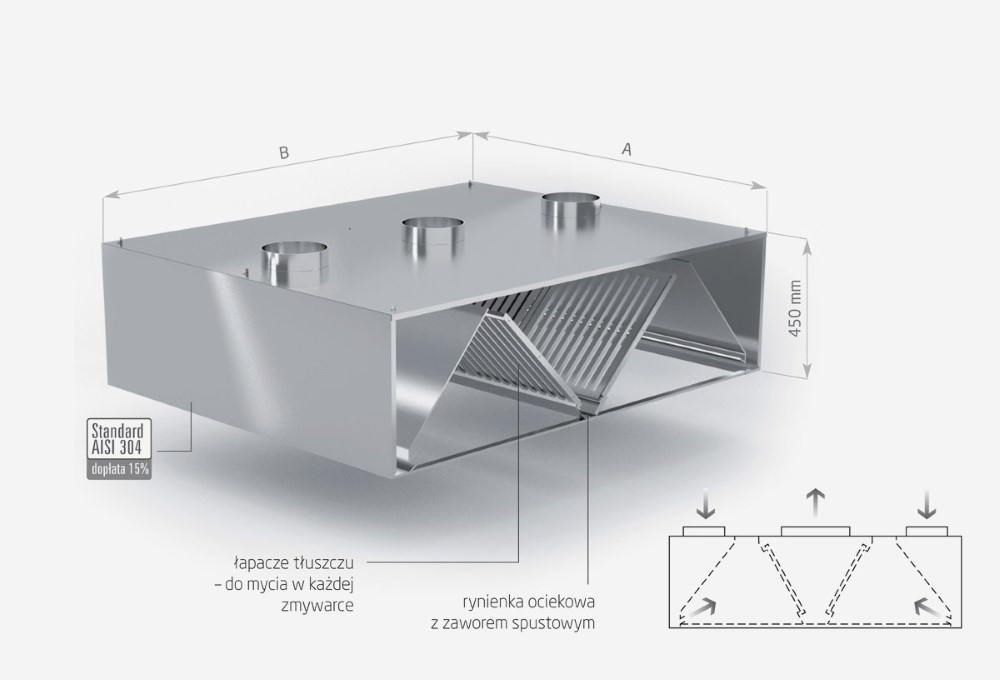 B

A

450 mm

Standard
AISI 304
dopłata 15%

łapacze tłuszczu – do mycia w każdej zmywarce

rynienka ociekowa z zaworem spustowym